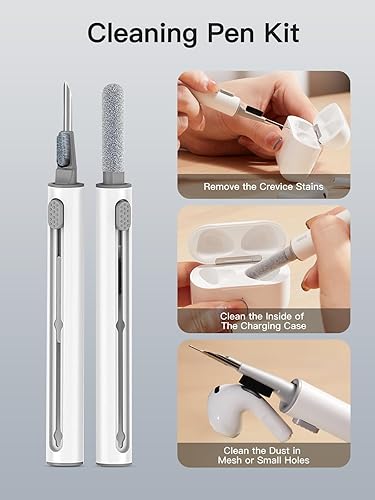 Cleaning Pen Kit

Remove the Crevice Stains

Clean the Inside of The Charging Case

Clean the Dust in Mesh or Small Holes