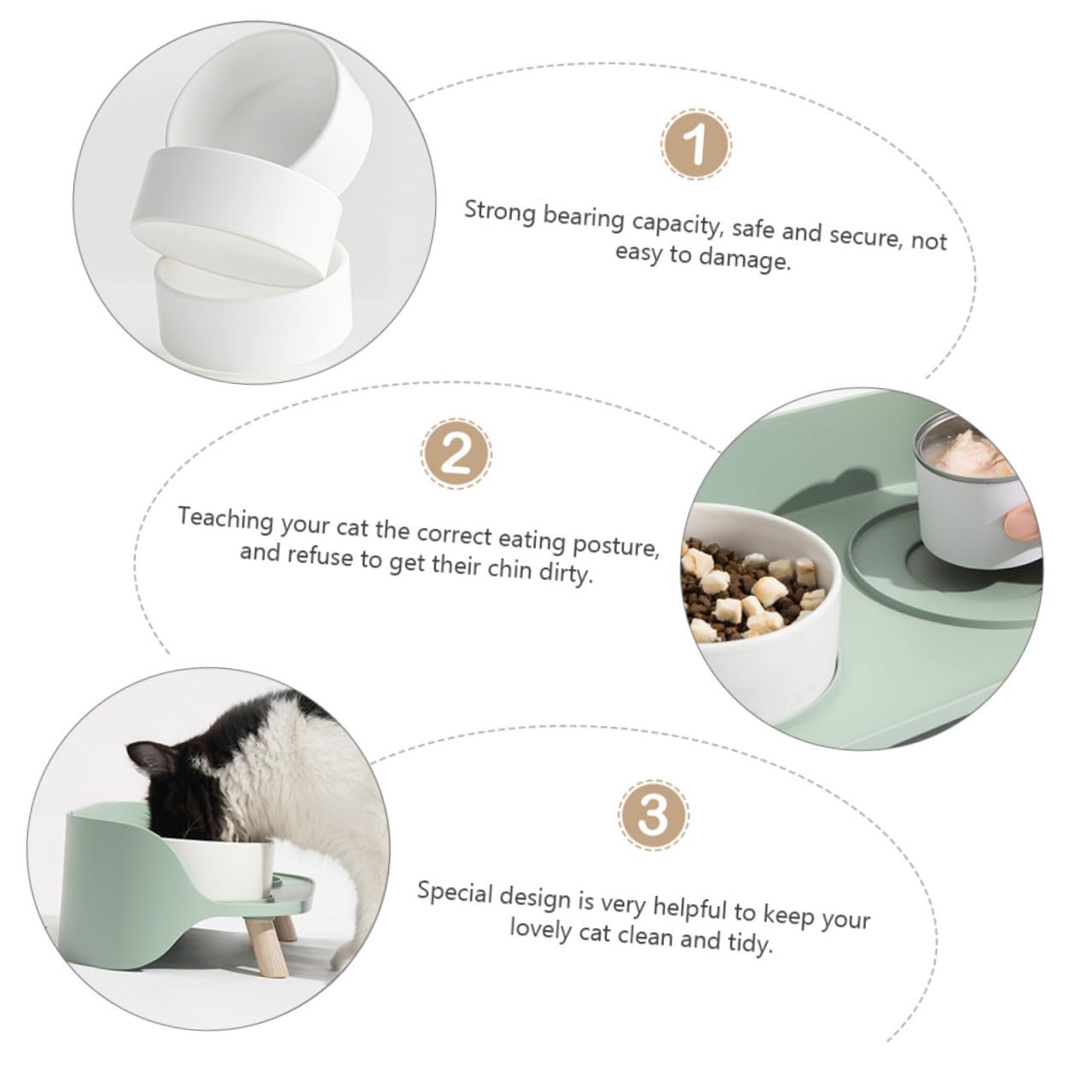 1

Strong bearing capacity, safe and secure, not easy to damage.

2

Teaching your cat the correct eating posture, and refuse to get their chin dirty.

3

Special design is very helpful to keep your lovely cat clean and tidy.