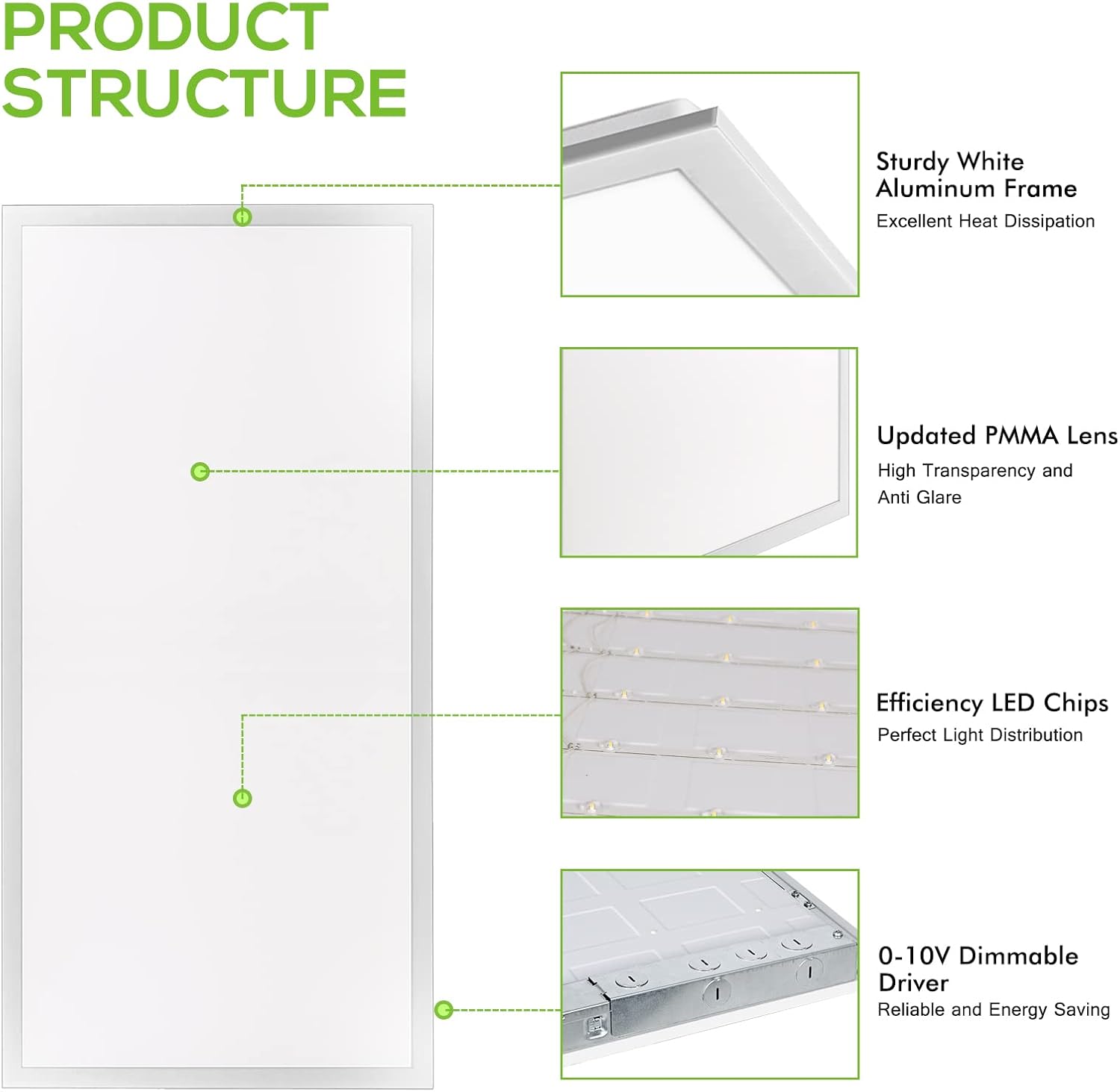 PRODUCT STRUCTURE

Sturdy White Aluminum Frame
Excellent Heat Dissipation

Updated PMMA Lens
High Transparency and Anti Glare

Efficiency LED Chips
Perfect Light Distribution

0-10V Dimmable Driver
Reliable and Energy Saving