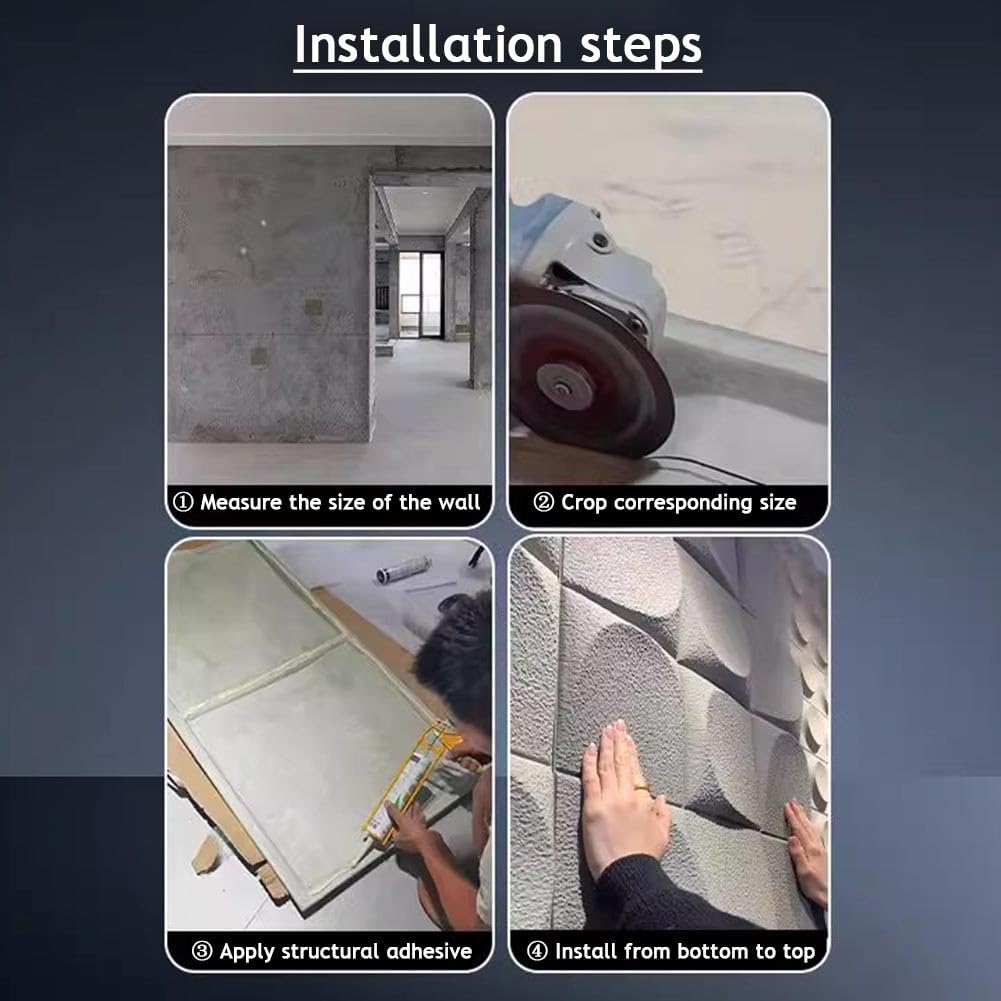 Installation steps

① Measure the size of the wall

② Crop corresponding size

③ Apply structural adhesive

④ Install from bottom to top