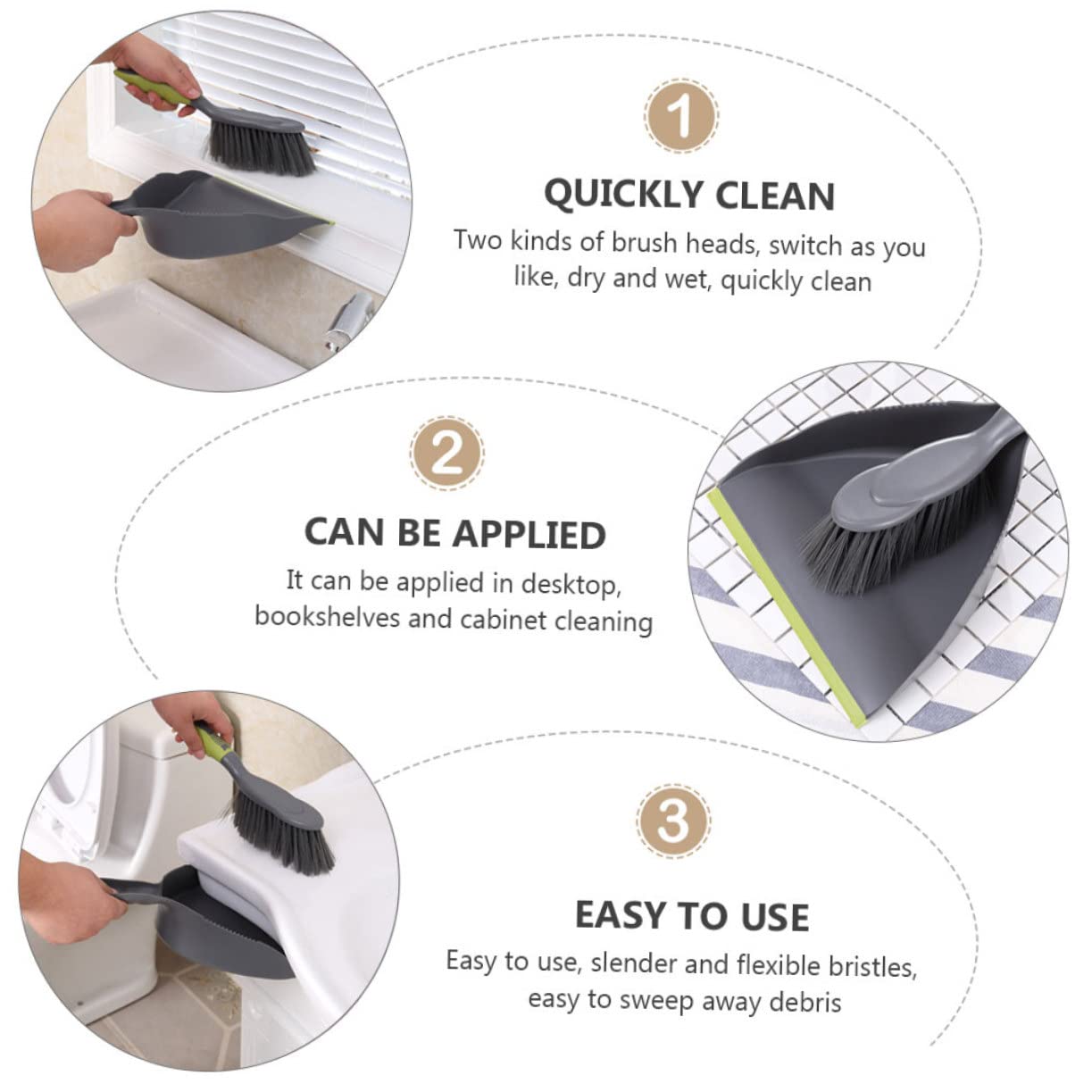 1

QUICKLY CLEAN

Two kinds of brush heads, switch as you like, dry and wet, quickly clean

2

CAN BE APPLIED

It can be applied in desktop, bookshelves and cabinet cleaning

3

EASY TO USE

Easy to use, slender and flexible bristles, easy to sweep away debris