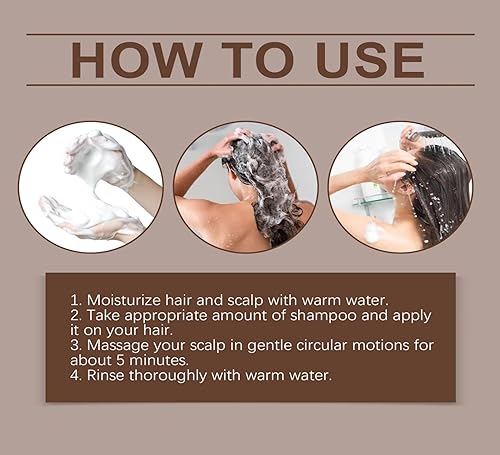 HOW TO USE

1. Moisturize hair and scalp with warm water.
2. Take appropriate amount of shampoo and apply it on your hair.
3. Massage your scalp in gentle circular motions for about 5 minutes.
4. Rinse thoroughly with warm water.