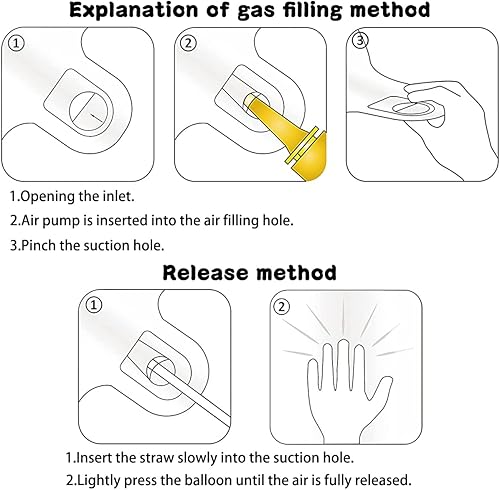 Explanation of gas filling method

①

②

③

1.Opening the inlet.

2.Air pump is inserted into the air filling hole.

3.Pinch the suction hole.

Release method

①

②

1.Insert the straw slowly into the suction hole.

2.Lightly press the balloon until the air is fully released.