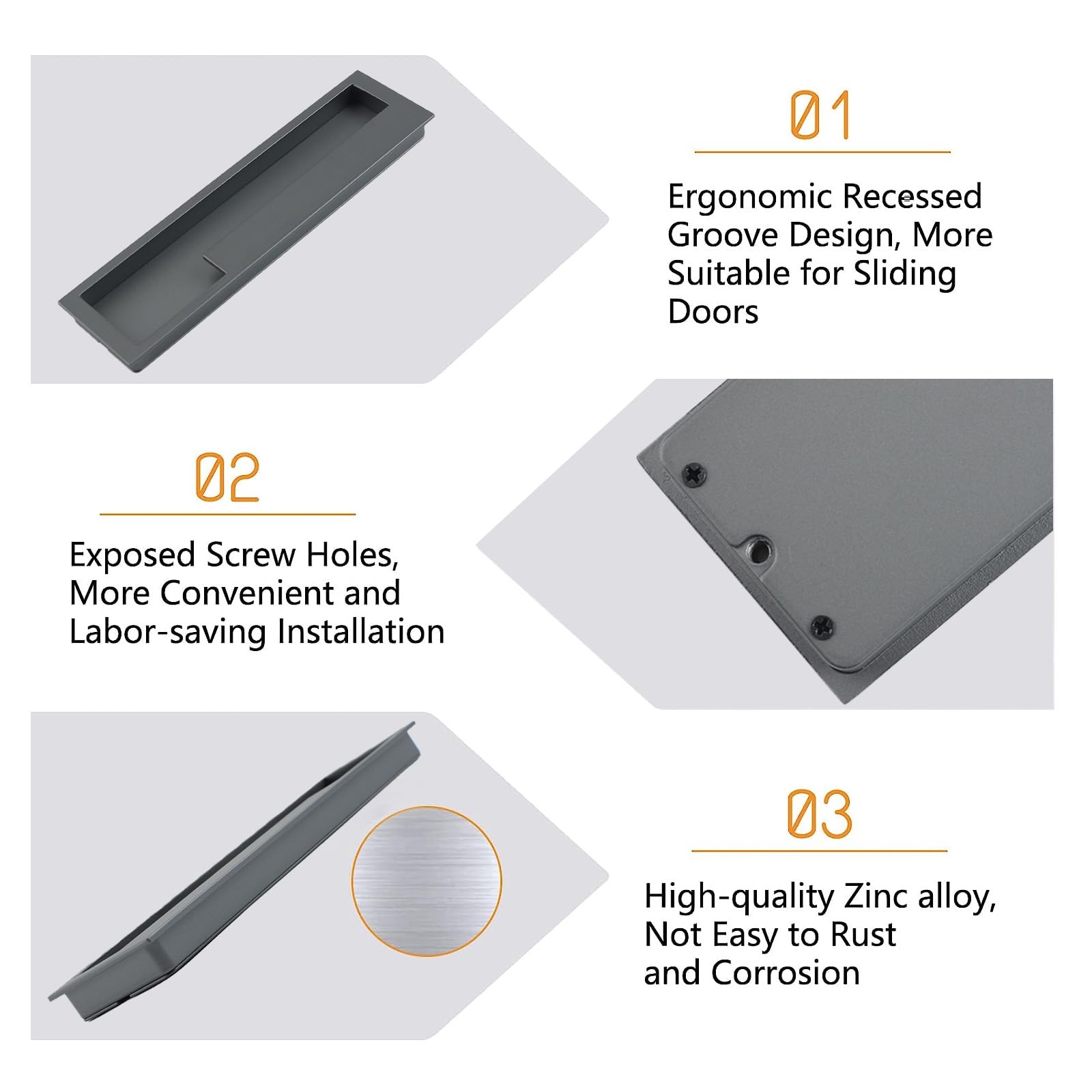 01

Ergonomic Recessed Groove Design, More Suitable for Sliding Doors

02

Exposed Screw Holes, More Convenient and Labor-saving Installation

03

High-quality Zinc alloy, Not Easy to Rust and Corrosion