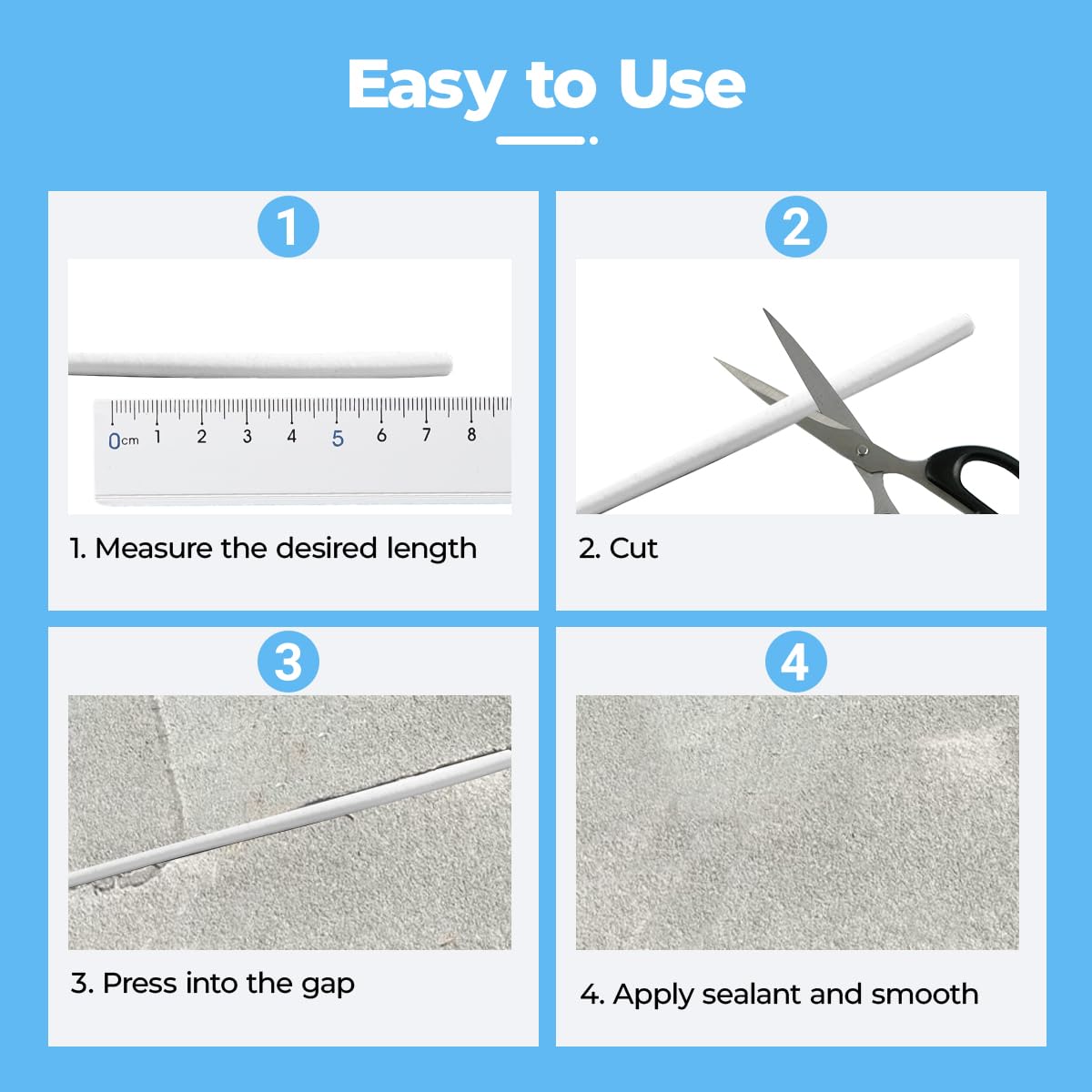 Easy to Use

1

0cm 1 2 3 4 5 6 7 8

1. Measure the desired length

2

2. Cut

3

3. Press into the gap

4

4. Apply sealant and smooth