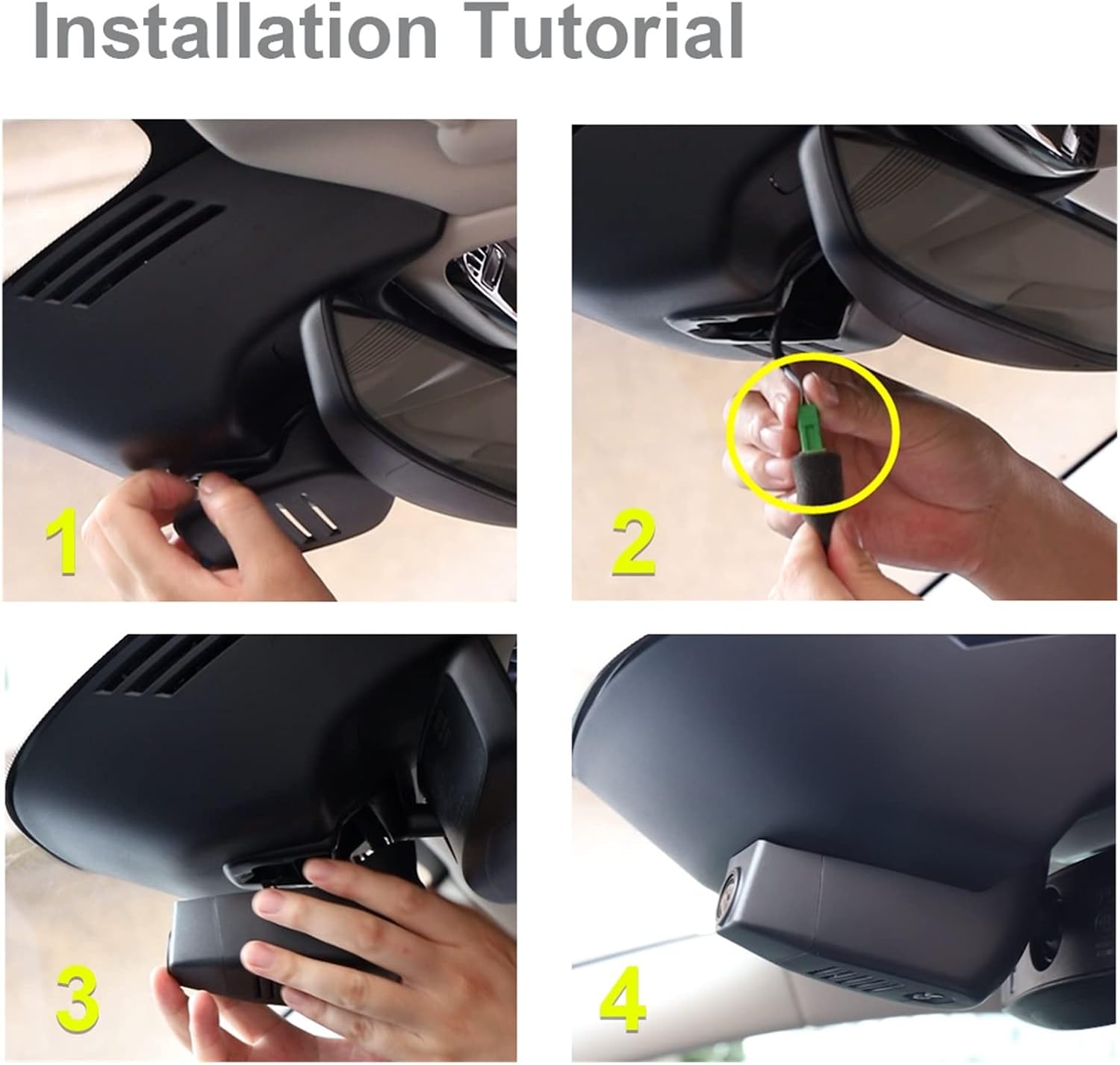 Installation Tutorial

1

2

3

4