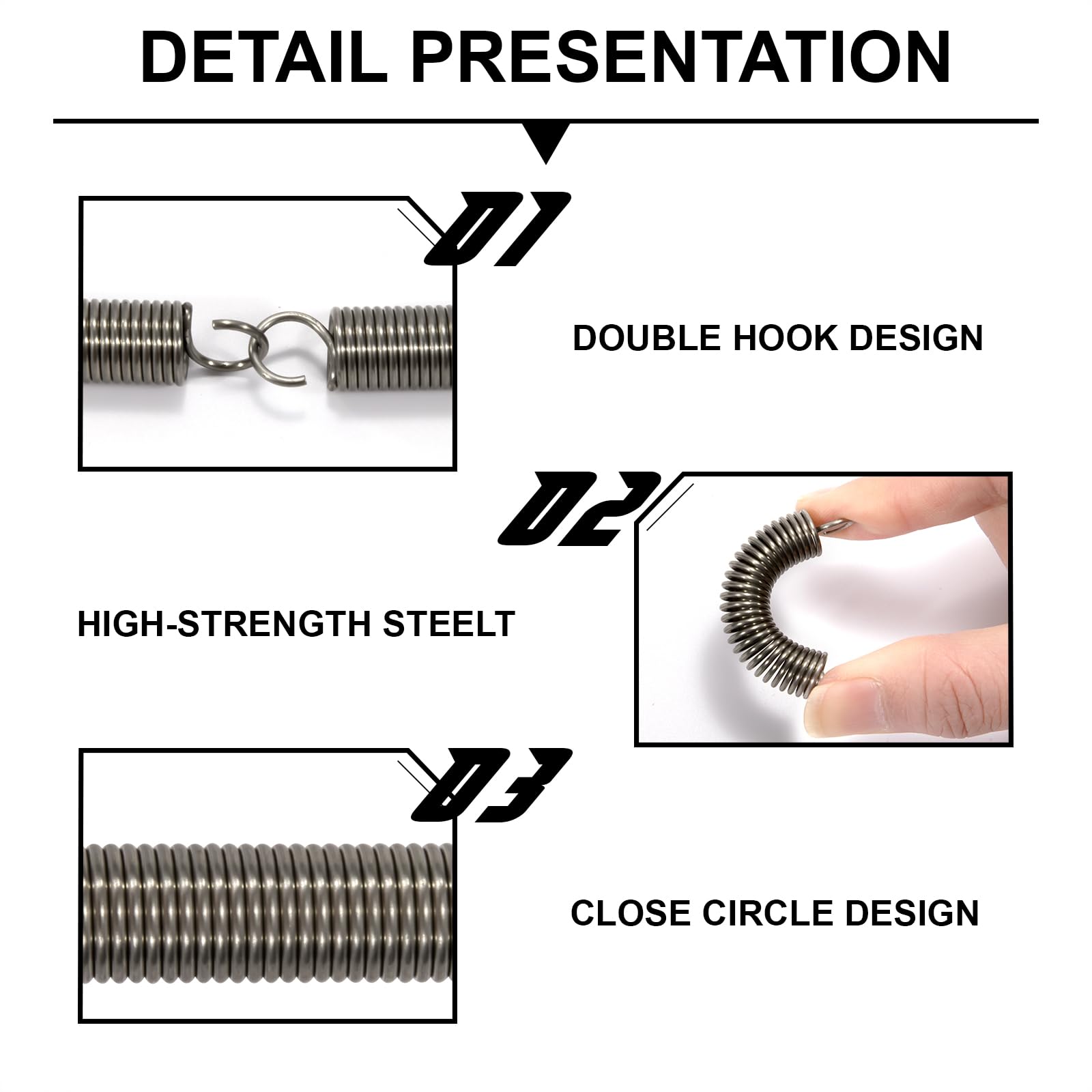 DETAIL PRESENTATION

01

DOUBLE HOOK DESIGN

02

HIGH-STRENGTH STEELT

03

CLOSE CIRCLE DESIGN