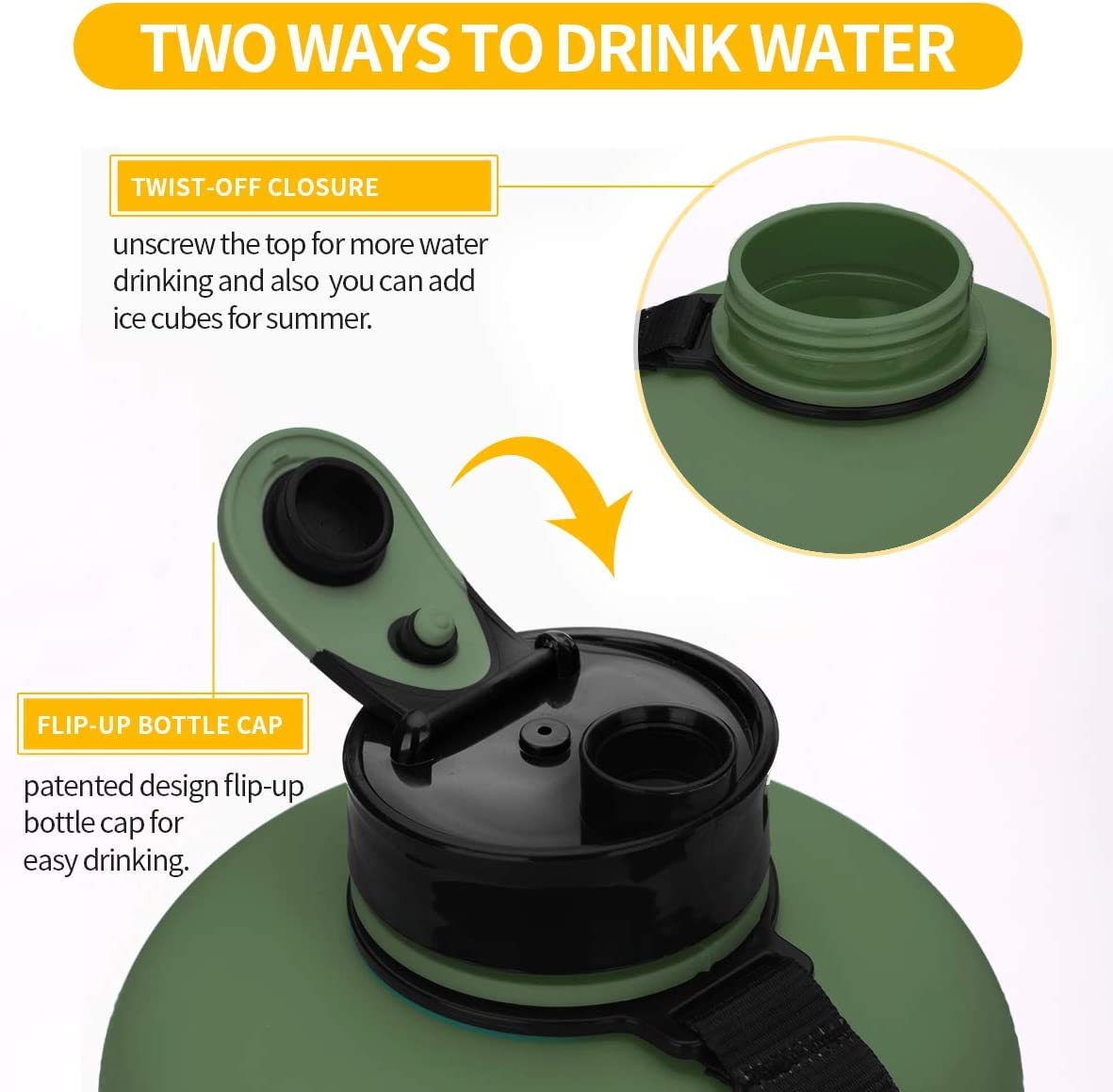 TWO WAYS TO DRINK WATER

TWIST-OFF CLOSURE

unscrew the top for more water drinking and also you can add ice cubes for summer.

FLIP-UP BOTTLE CAP

patented design flip-up bottle cap for easy drinking.