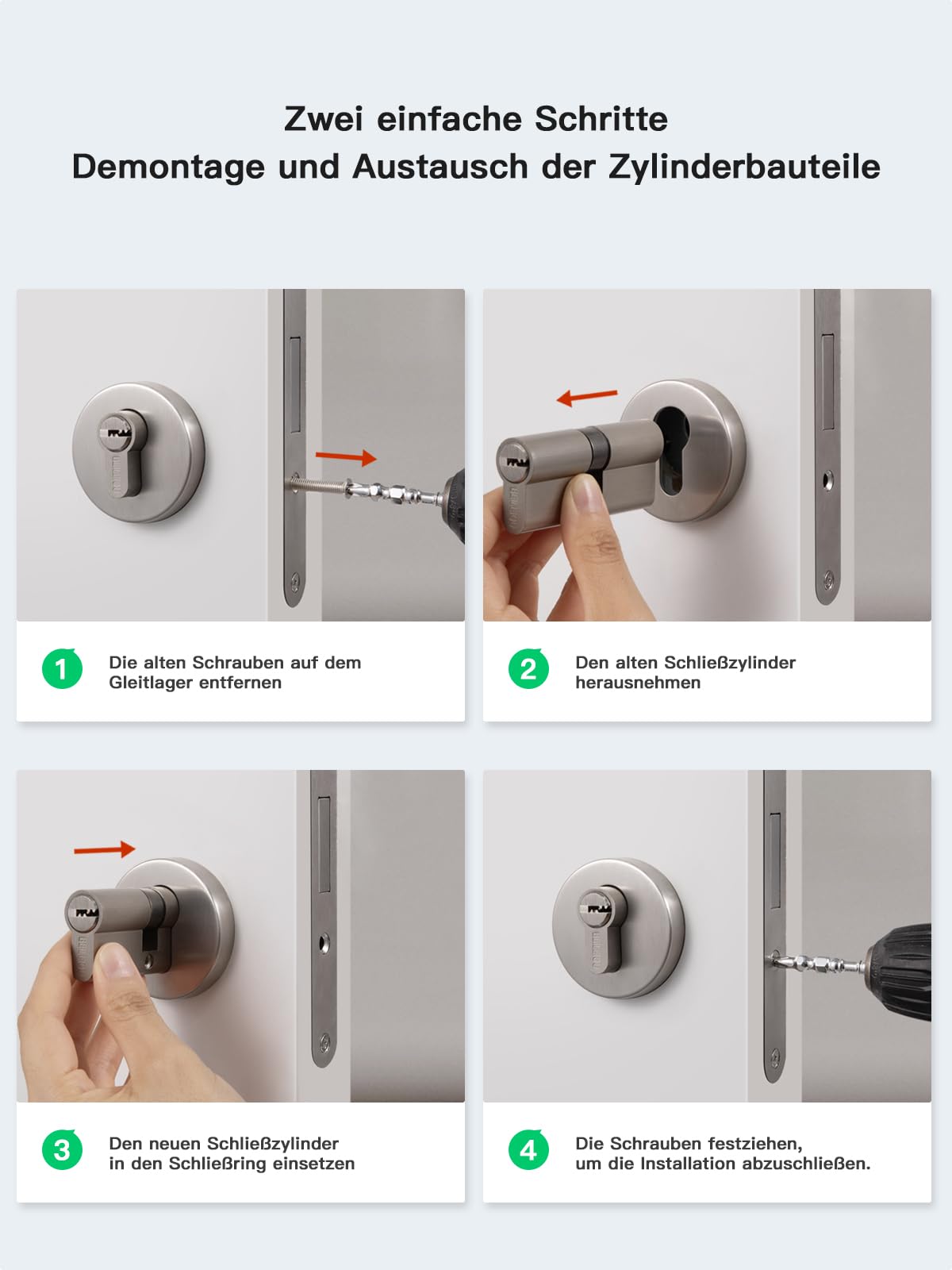 Zwei einfache Schritte
Demontage und Austausch der Zylinderbauteile

1 Die alten Schrauben auf dem Gleitlager entfernen

2 Den alten Schließzylinder herausnehmen

3 Den neuen Schließzylinder in den Schließring einsetzen

4 Die Schrauben festziehen, um die Installation abzuschließen.