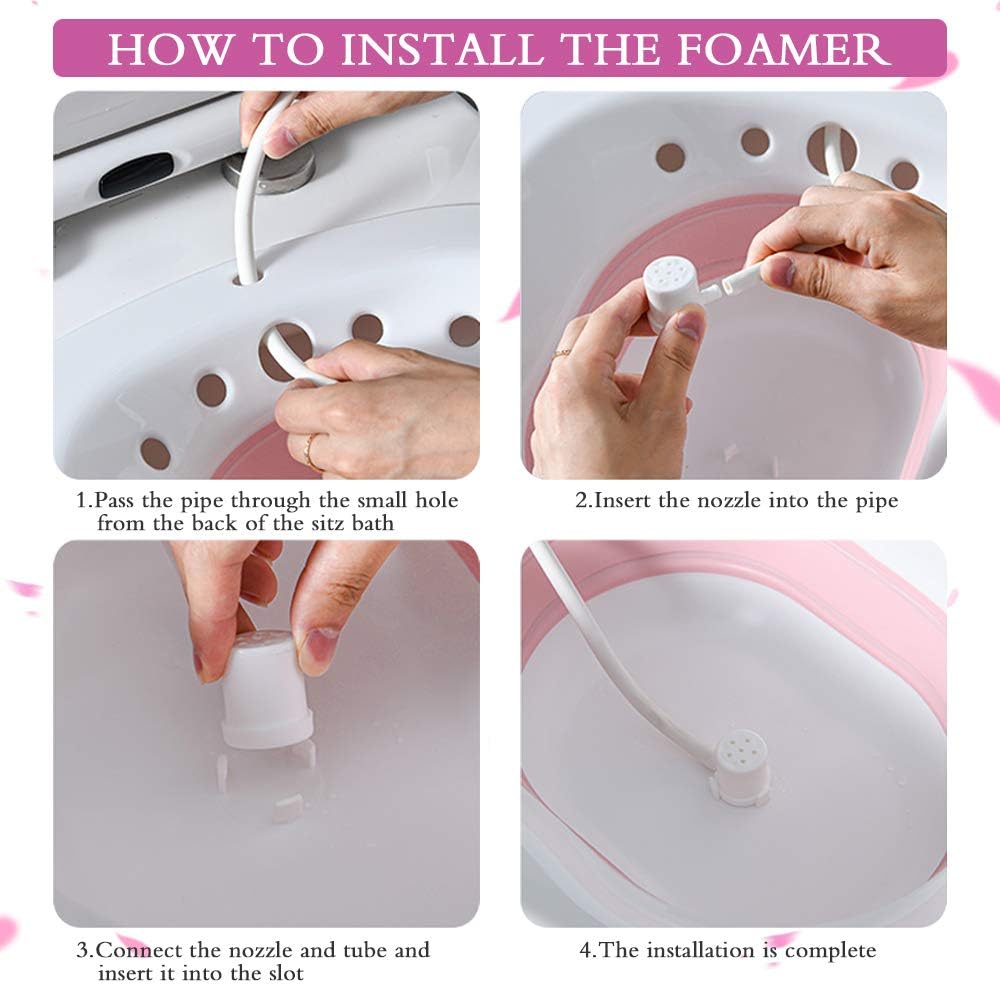 HOW TO INSTALL THE FOAMER

1.Pass the pipe through the small hole from the back of the sitz bath

2.Insert the nozzle into the pipe

3.Connect the nozzle and tube and insert it into the slot

4.The installation is complete