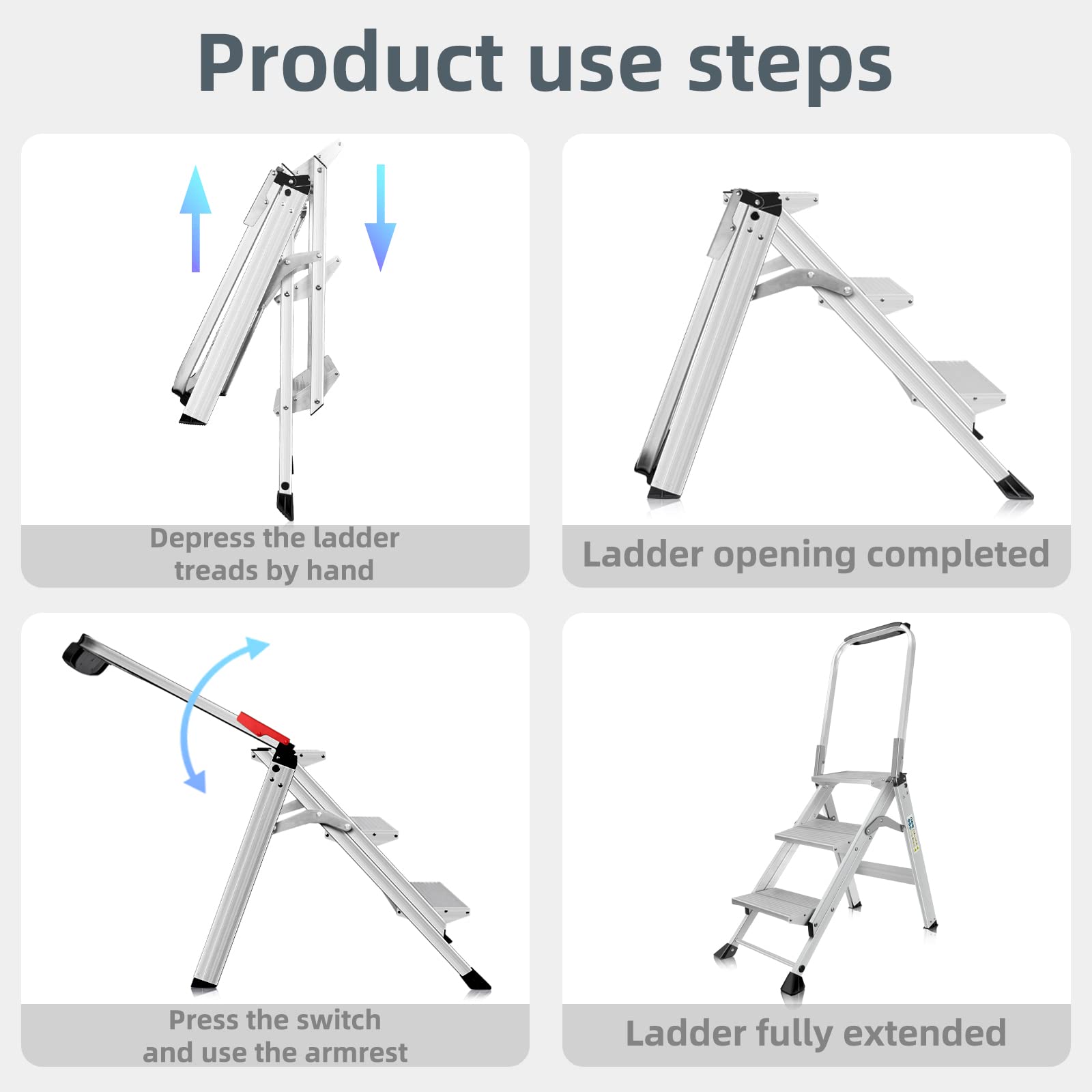 Product use steps

Depress the ladder treads by hand

Ladder opening completed

Press the switch and use the armrest

Ladder fully extended