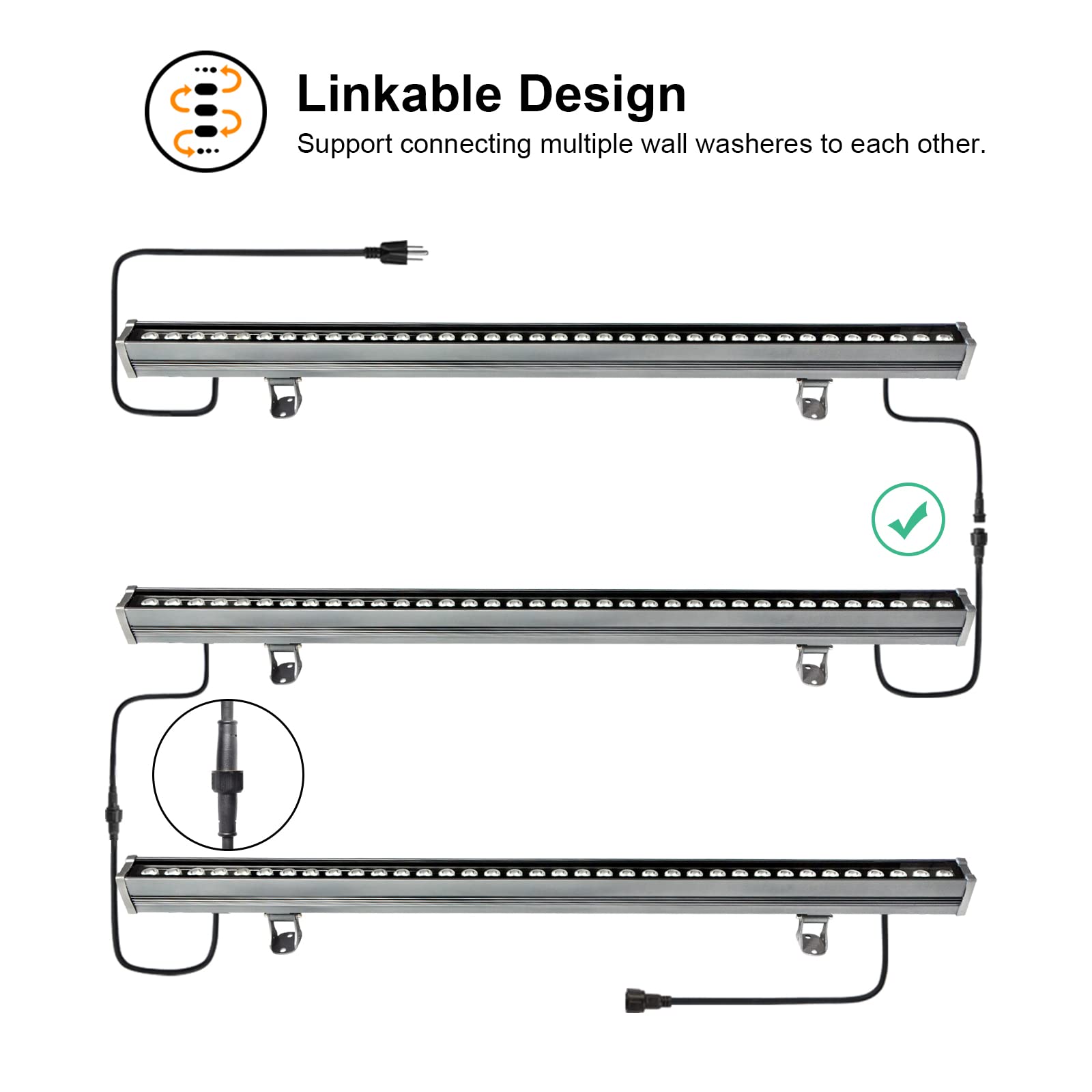 Linkable Design
Support connecting multiple wall washeres to each other.