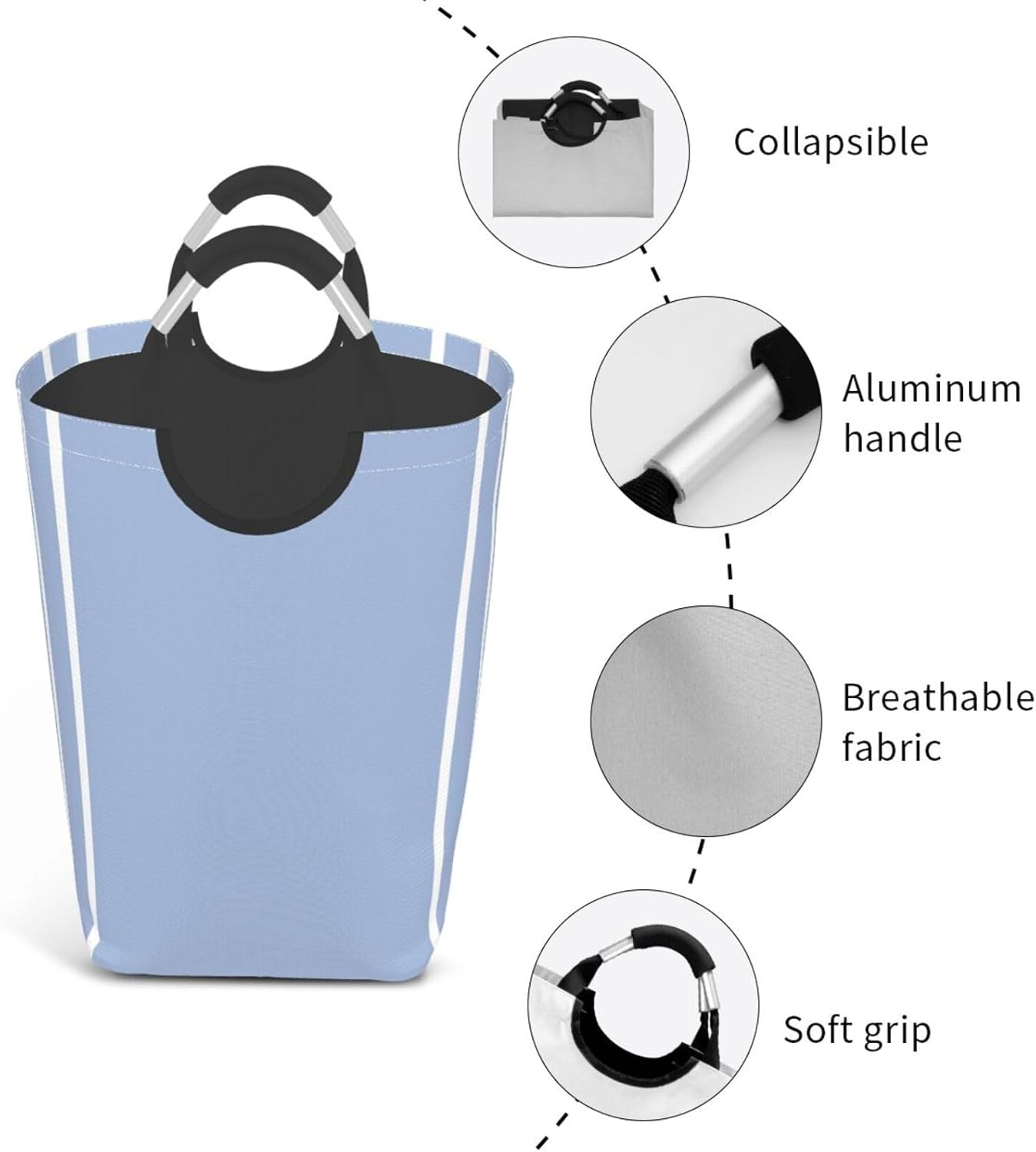 Collapsible

Aluminum handle

Breathable fabric

Soft grip