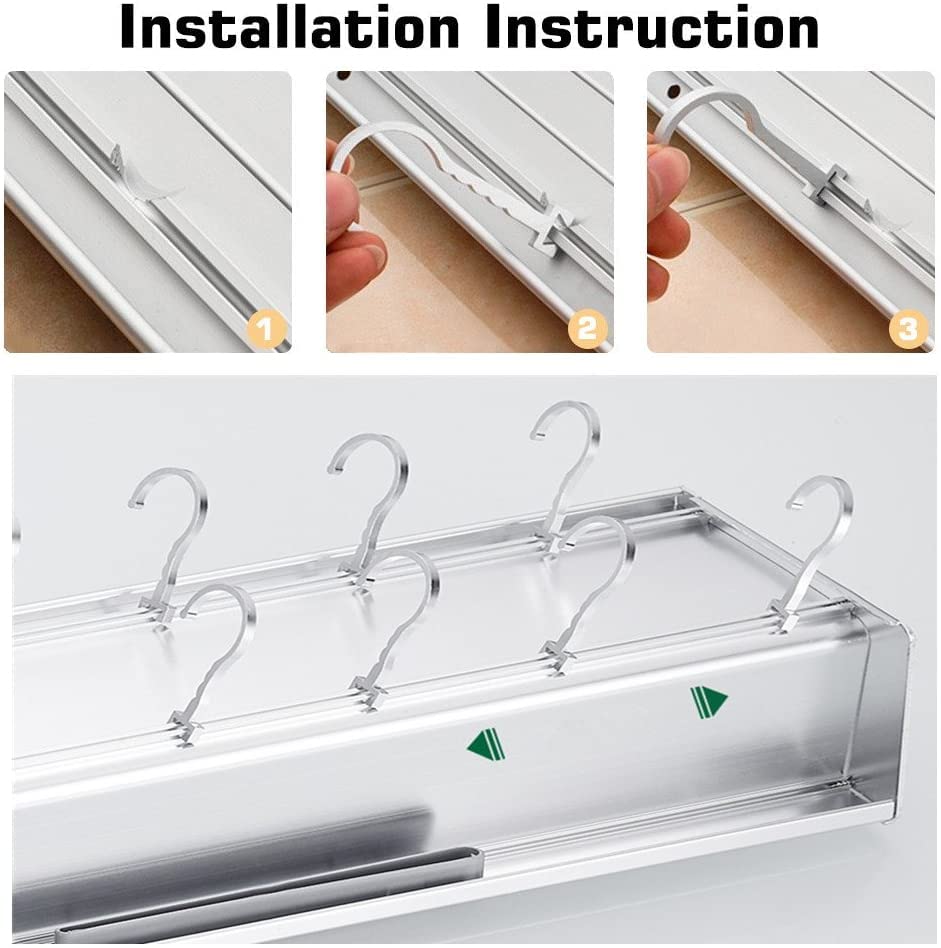 Installation Instruction

1

2

3