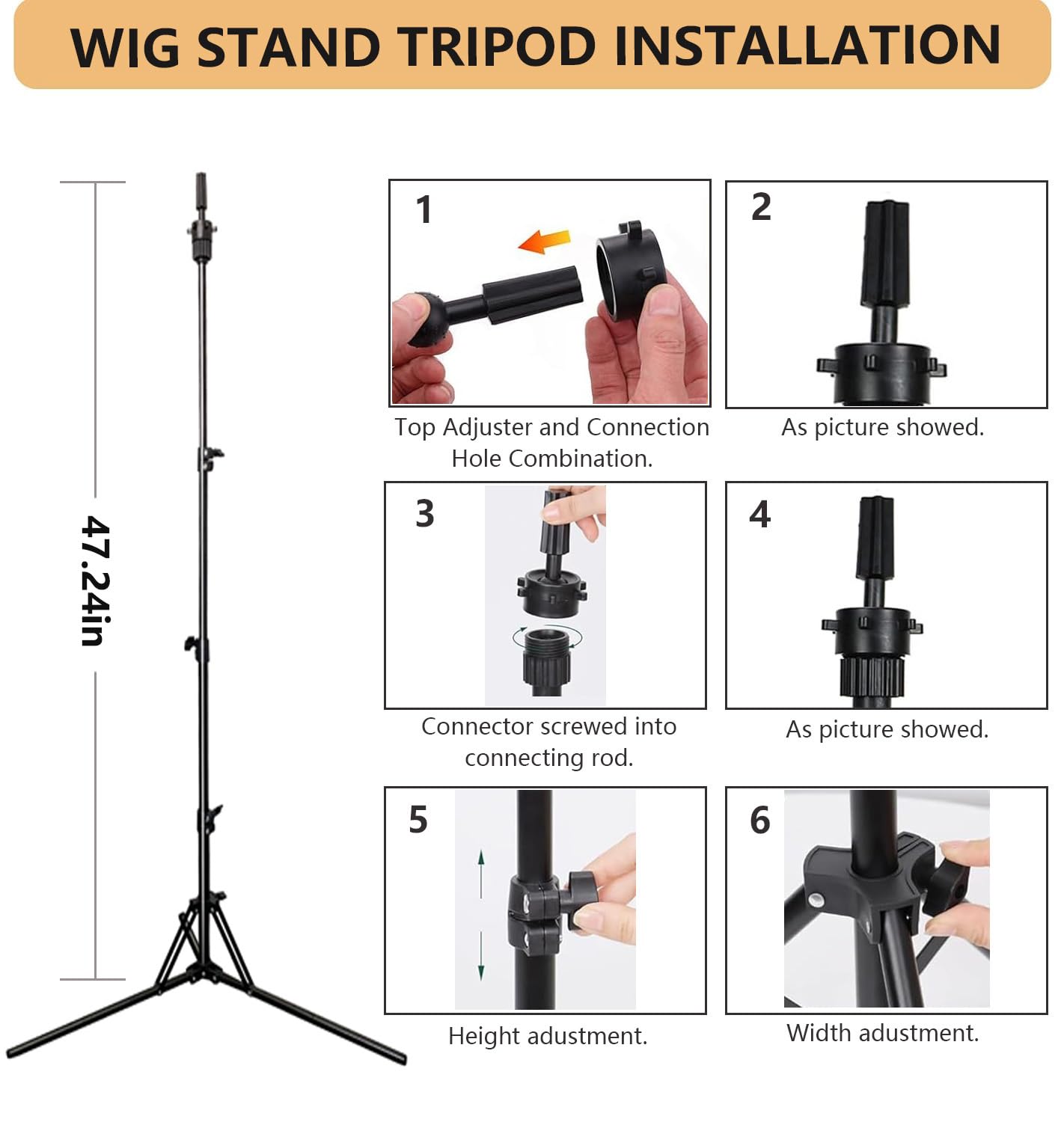 WIG STAND TRIPOD INSTALLATION

47.24in

1

Top Adjuster and Connection Hole Combination.

2

As picture showed.

3

Connector screwed into connecting rod.

4

As picture showed.

5

Height adustment.

6

Width adustment.