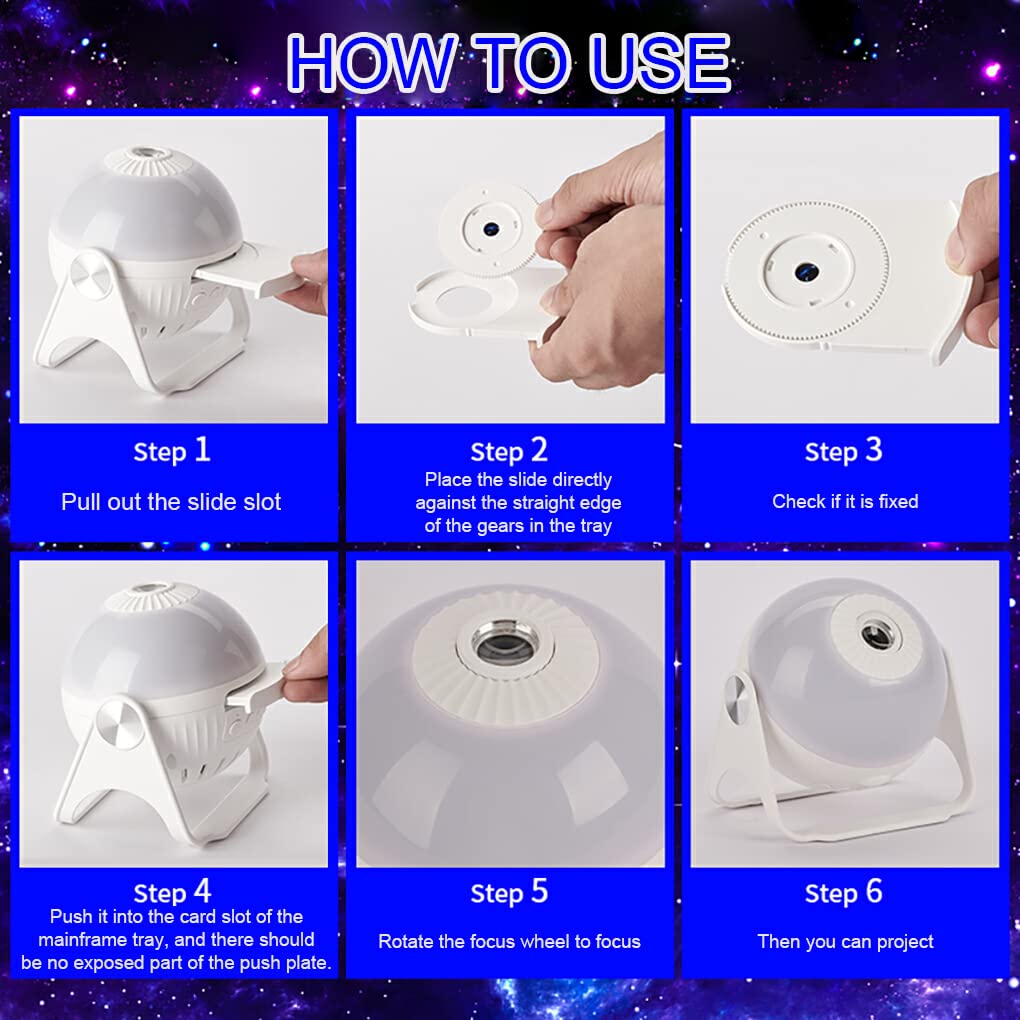 HOW TO USE

Step 1
Pull out the slide slot

Step 2
Place the slide directly against the straight edge of the gears in the tray

Step 3
Check if it is fixed

Step 4
Push it into the card slot of the mainframe tray, and there should be no exposed part of the push plate.

Step 5
Rotate the focus wheel to focus

Step 6
Then you can project