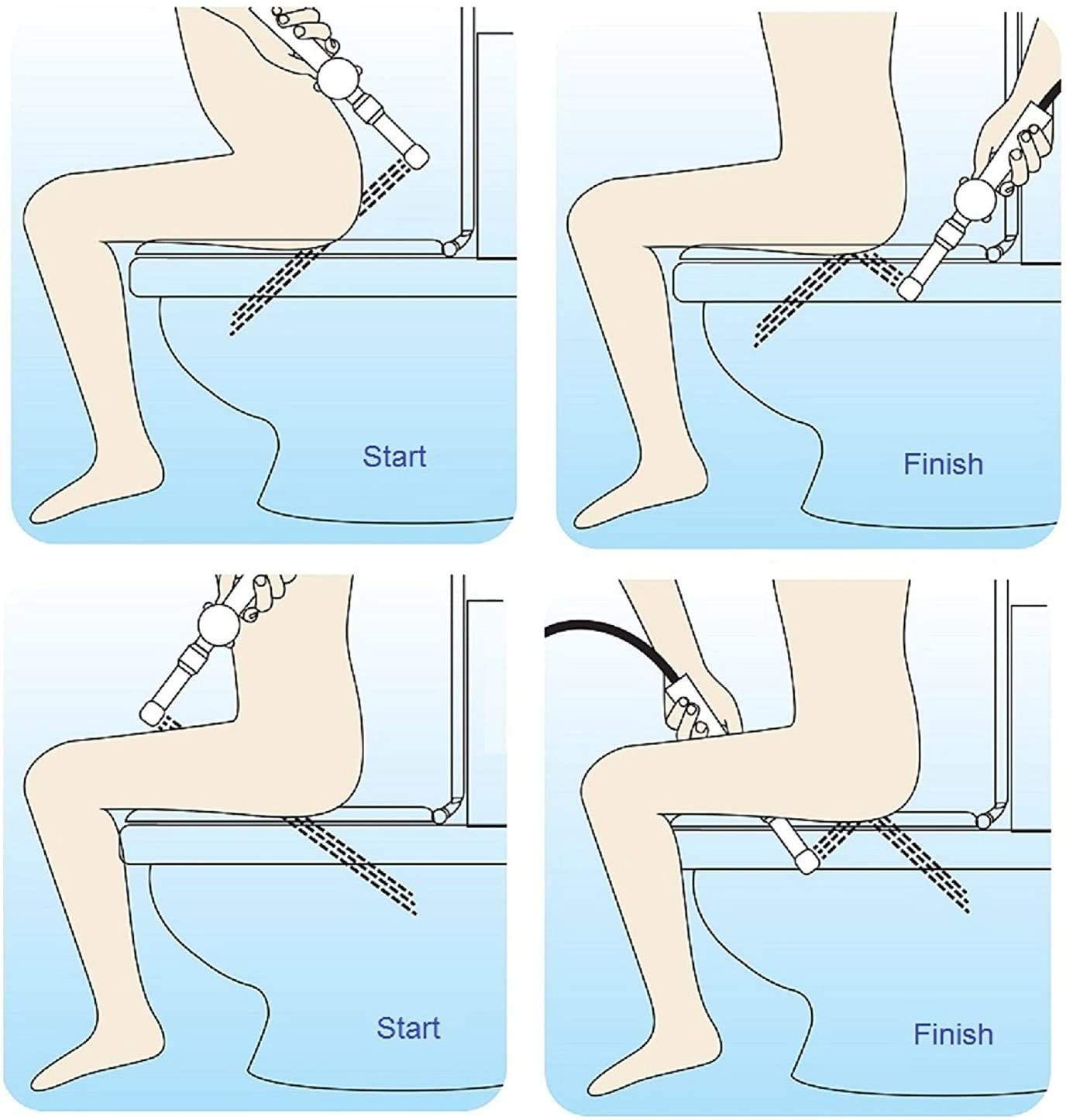 Start

Finish

Start

Finish