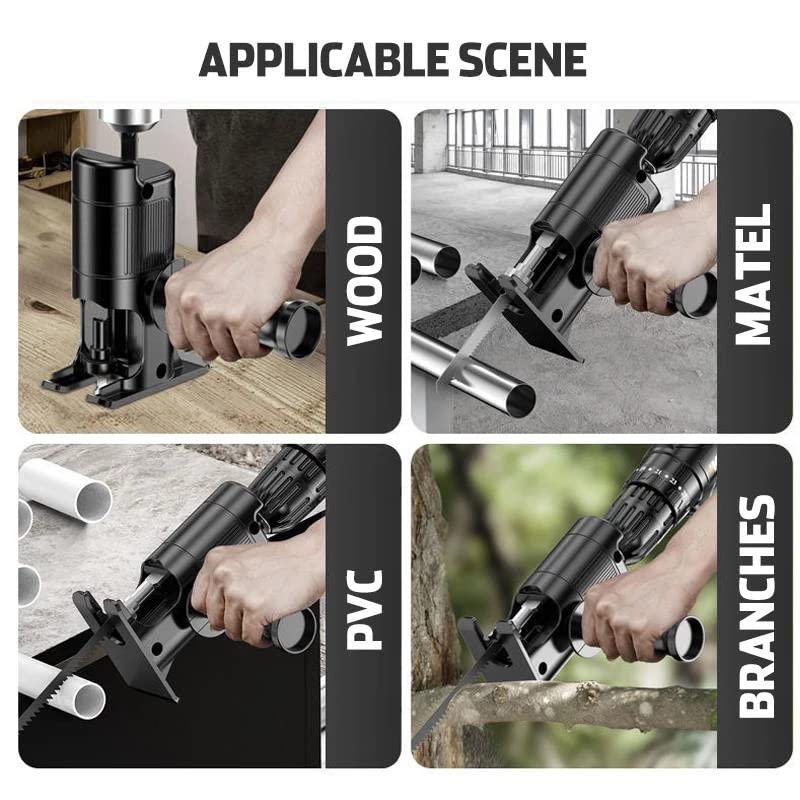 APPLICABLE SCENE

WOOD

MATEL

PVC

BRANCHES