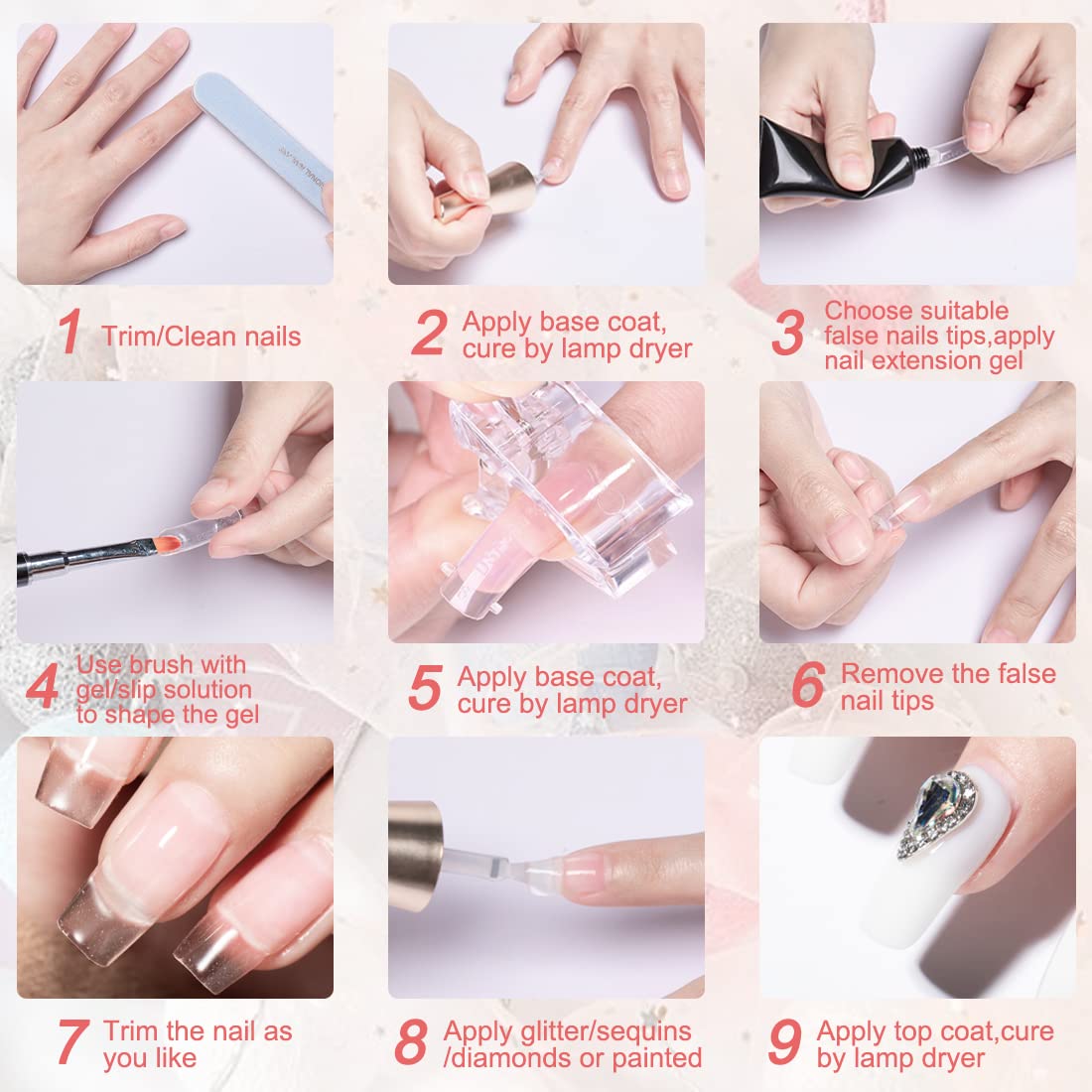 1 Trim/Clean nails

2 Apply base coat, cure by lamp dryer

3 Choose suitable false nails tips,apply nail extension gel

4 Use brush with gel/slip solution to shape the gel

5 Apply base coat, cure by lamp dryer

6 Remove the false nail tips

7 Trim the nail as you like

8 Apply glitter/sequins /diamonds or painted

9 Apply top coat,cure by lamp dryer