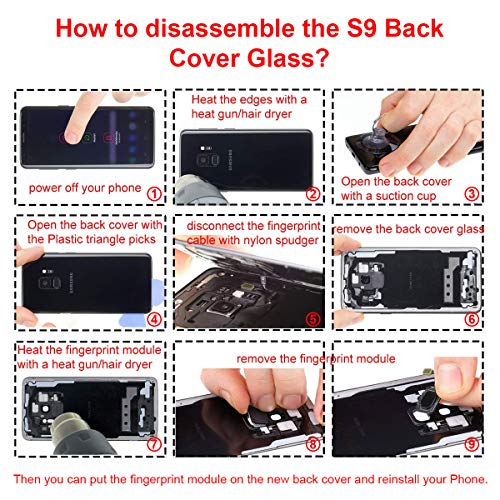 How to disassemble the S9 Back Cover Glass?

power off your phone ①

Heat the edges with a heat gun/hair dryer

SAMSUNG

②

Open the back cover with a suction cup ③

Open the back cover with the Plastic triangle picks

SAMSUNG

④

disconnect the fingerprint cable with nylon spudger

⑤

remove the back cover glass

⑥

Heat the fingerprint module with a heat gun/hair dryer

⑦

remove the fingerprint module

⑧

⑨

Then you can put the fingerprint module on the new back cover and reinstall your Phone.