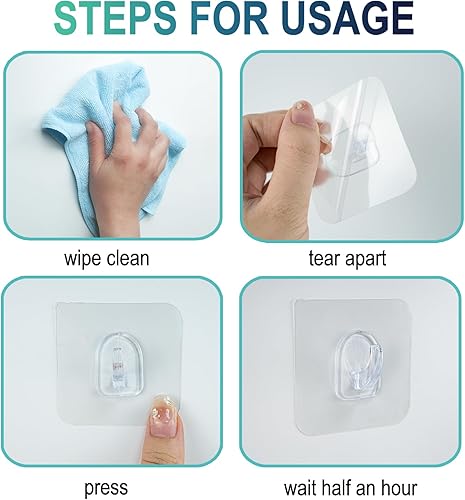 STEPS FOR USAGE

wipe clean

tear apart

press

wait half an hour