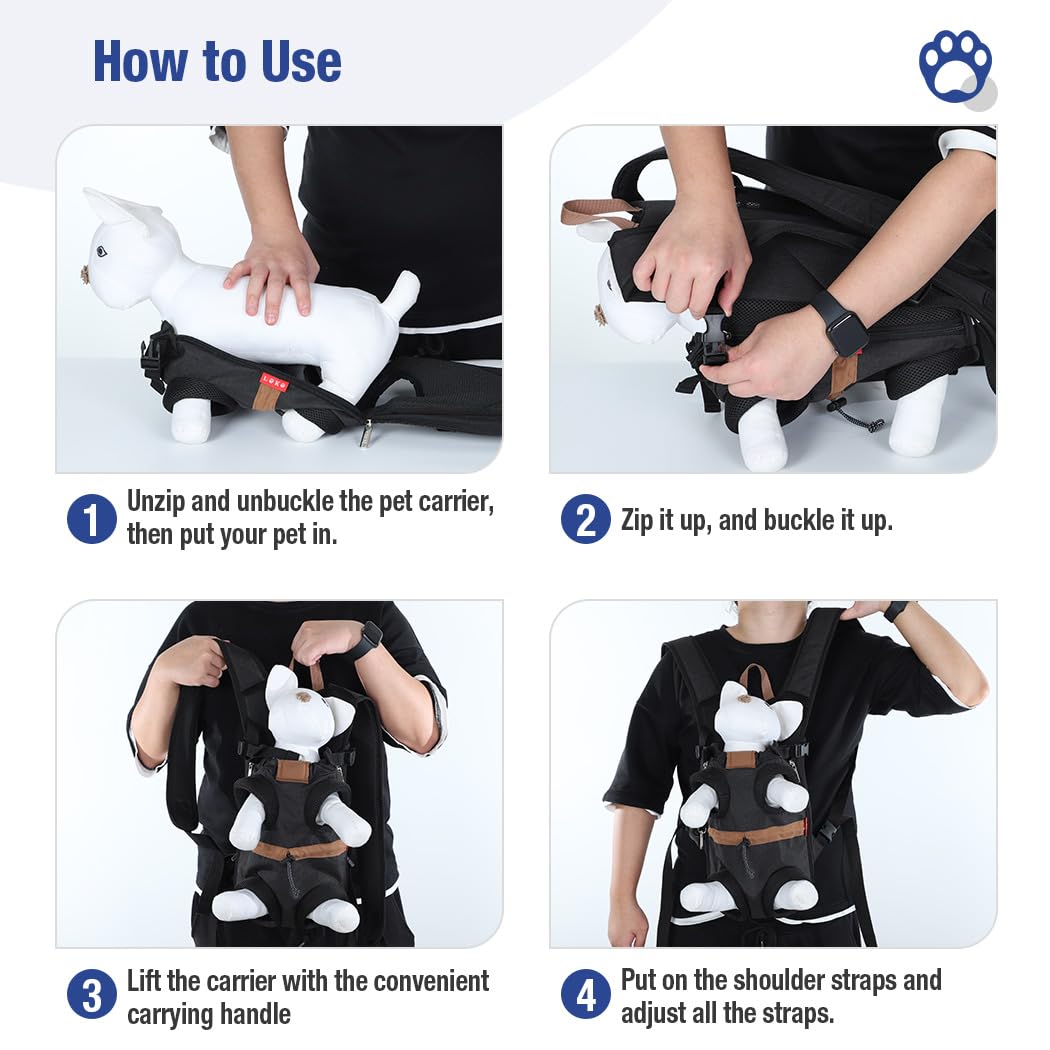 How to Use

1 Unzip and unbuckle the pet carrier, then put your pet in.

2 Zip it up, and buckle it up.

3 Lift the carrier with the convenient carrying handle

4 Put on the shoulder straps and adjust all the straps.