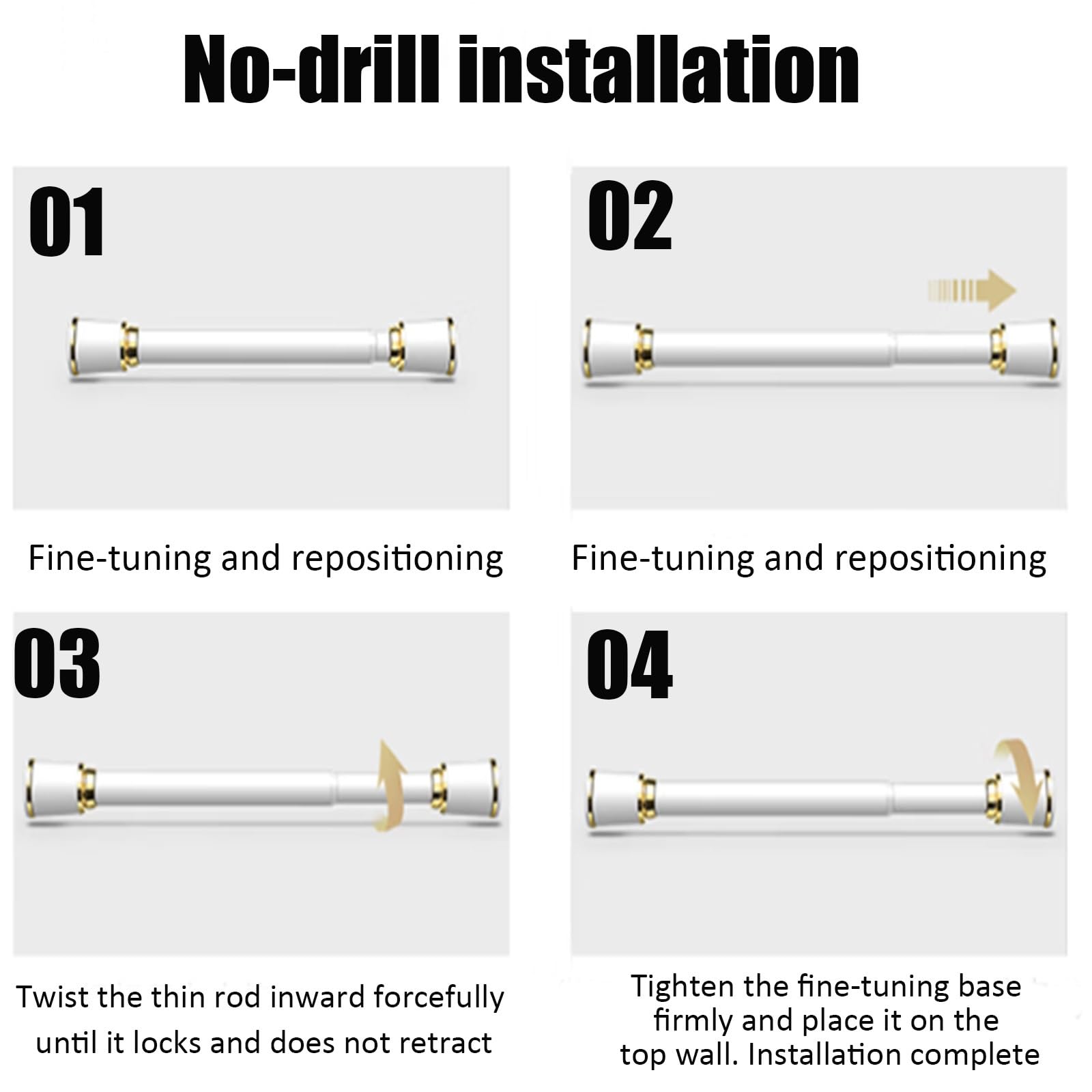 No-drill installation

01

Fine-tuning and repositioning

02

Fine-tuning and repositioning

03

Twist the thin rod inward forcefully until it locks and does not retract

04

Tighten the fine-tuning base firmly and place it on the top wall. Installation complete