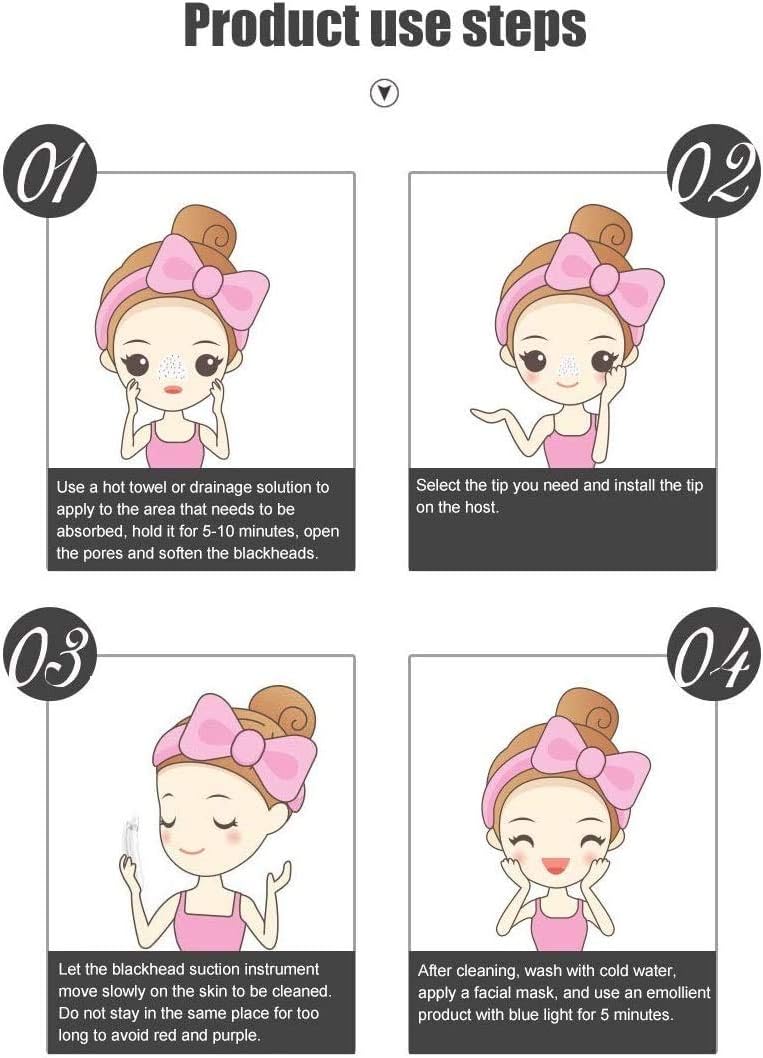 Product use steps

01

Use a hot towel or drainage solution to apply to the area that needs to be absorbed, hold it for 5-10 minutes, open the pores and soften the blackheads.

02

Select the tip you need and install the tip on the host.

03

Let the blackhead suction instrument move slowly on the skin to be cleaned. Do not stay in the same place for too long to avoid red and purple.

04

After cleaning, wash with cold water, apply a facial mask, and use an emollient product with blue light for 5 minutes.