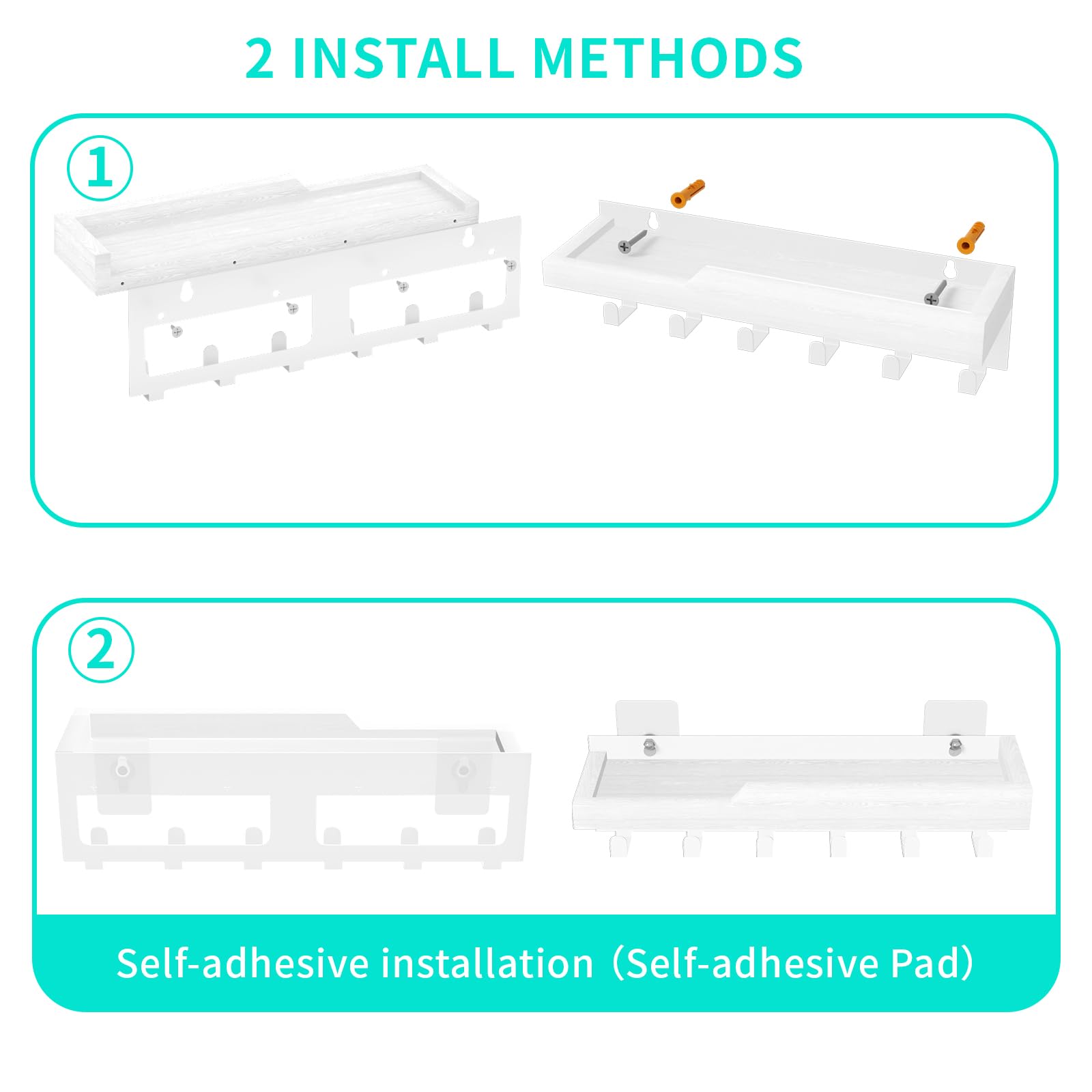 2 INSTALL METHODS

①

②

Self-adhesive installation（Self-adhesive Pad）