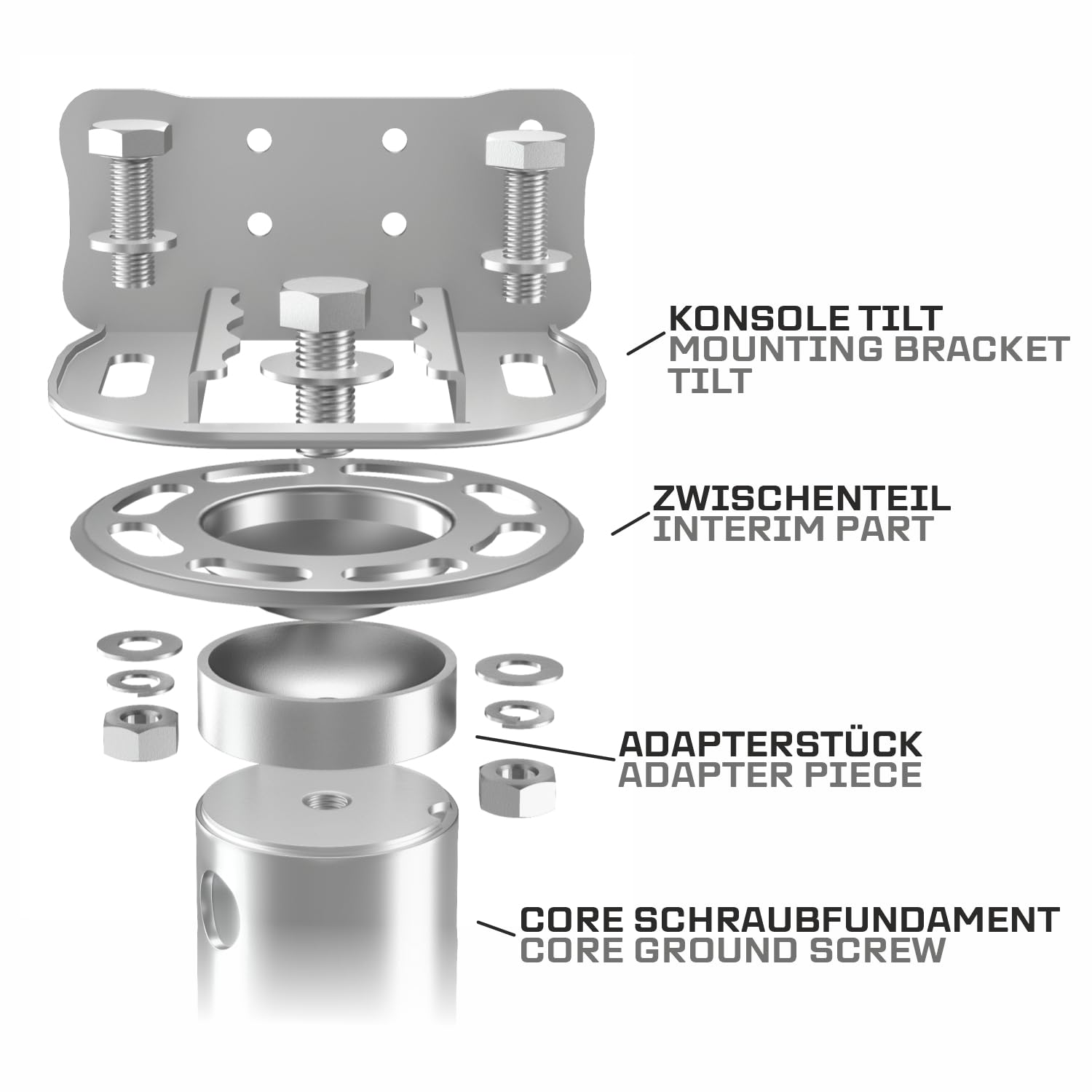 KONSOLE TILT
MOUNTING BRACKET TILT

ZWISCHENTEIL
INTERIM PART

ADAPTERSTÜCK
ADAPTER PIECE

CORE SCHRAUBFUNDAMENT
CORE GROUND SCREW