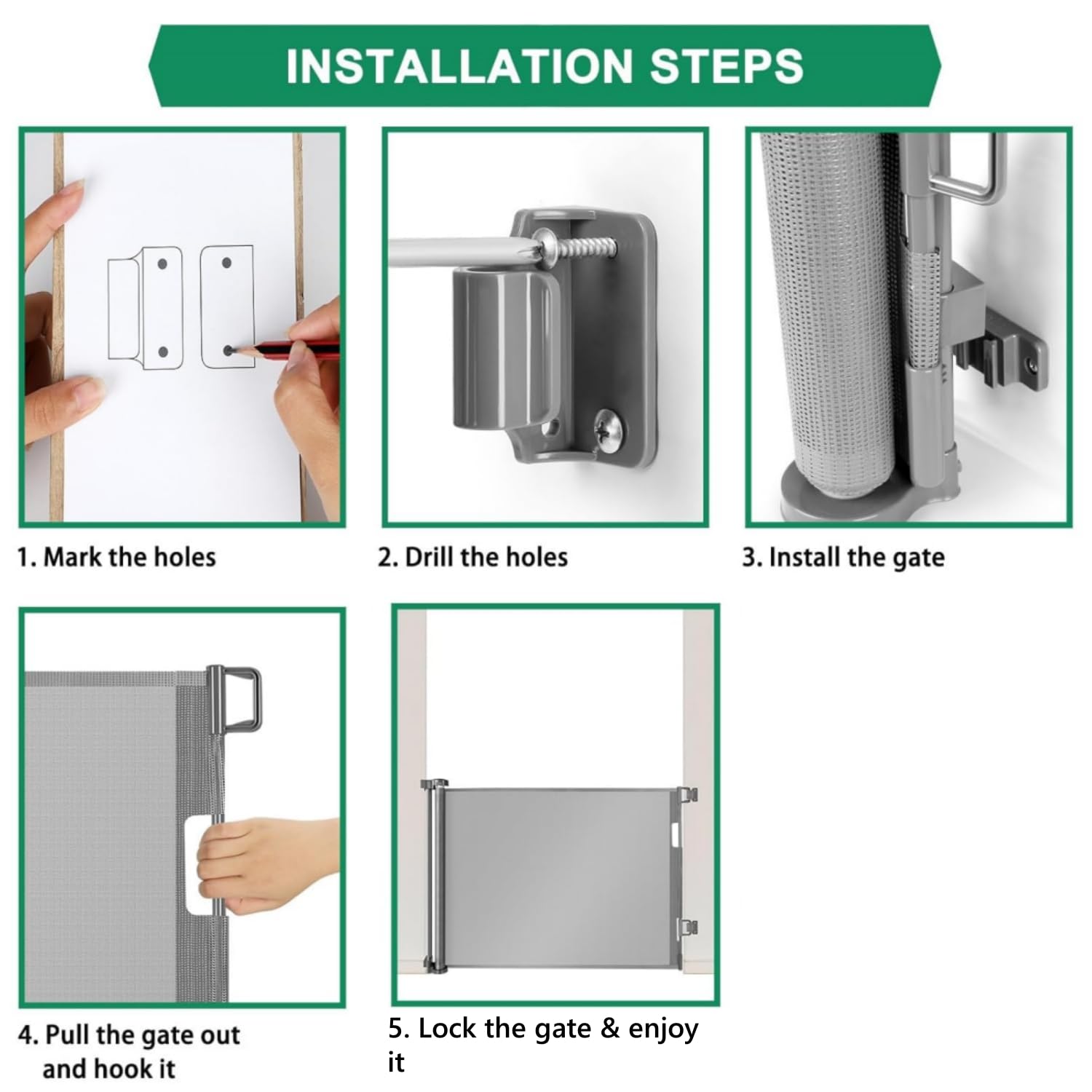 INSTALLATION STEPS

1. Mark the holes

2. Drill the holes

3. Install the gate

4. Pull the gate out and hook it

5. Lock the gate & enjoy it