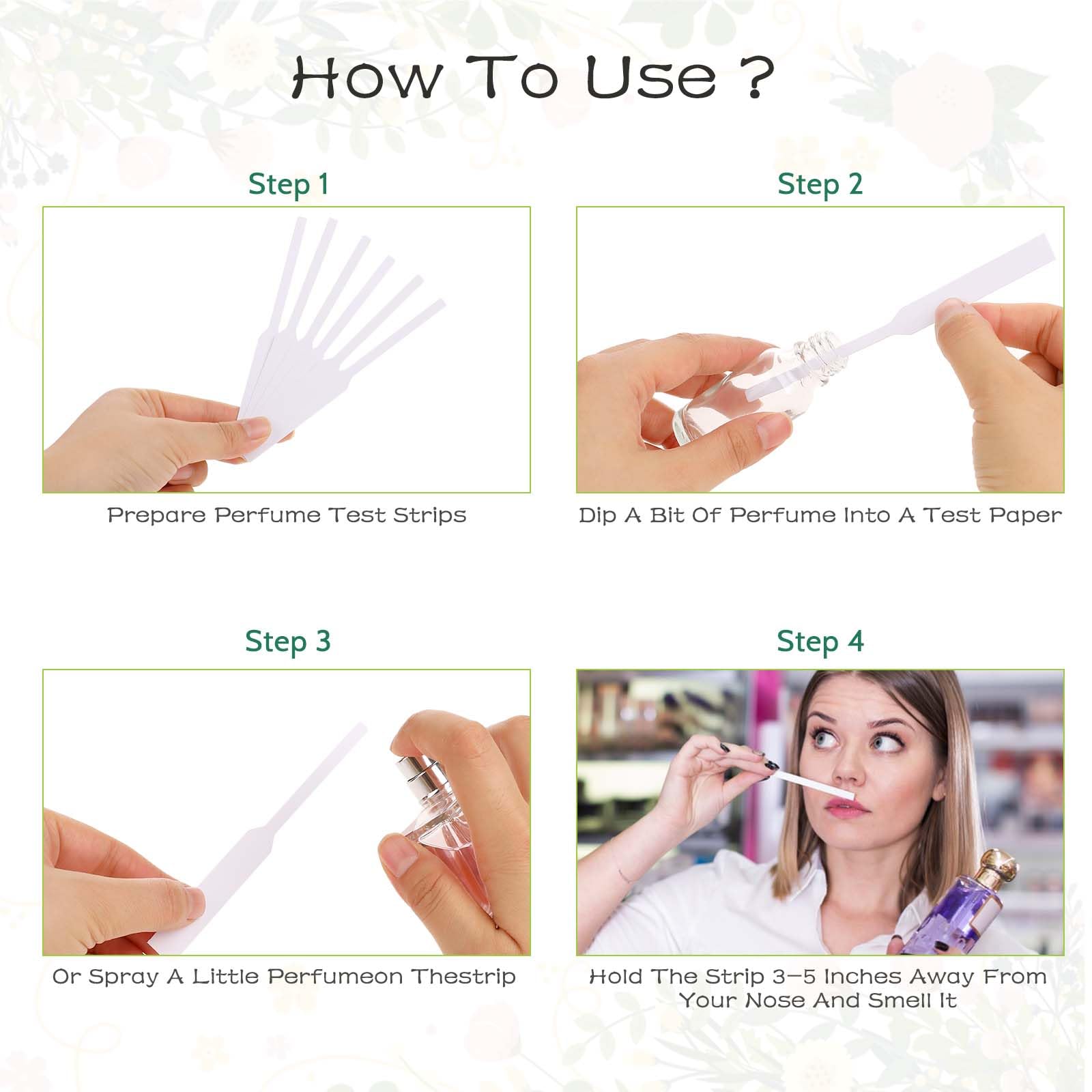 How To Use ?

Step 1

Prepare Perfume Test Strips

Step 2

Dip A Bit Of Perfume Into A Test Paper

Step 3

Or Spray A Little Perfumeon Thestrip

Step 4

Hold The Strip 3—5 Inches Away From Your Nose And Smell It