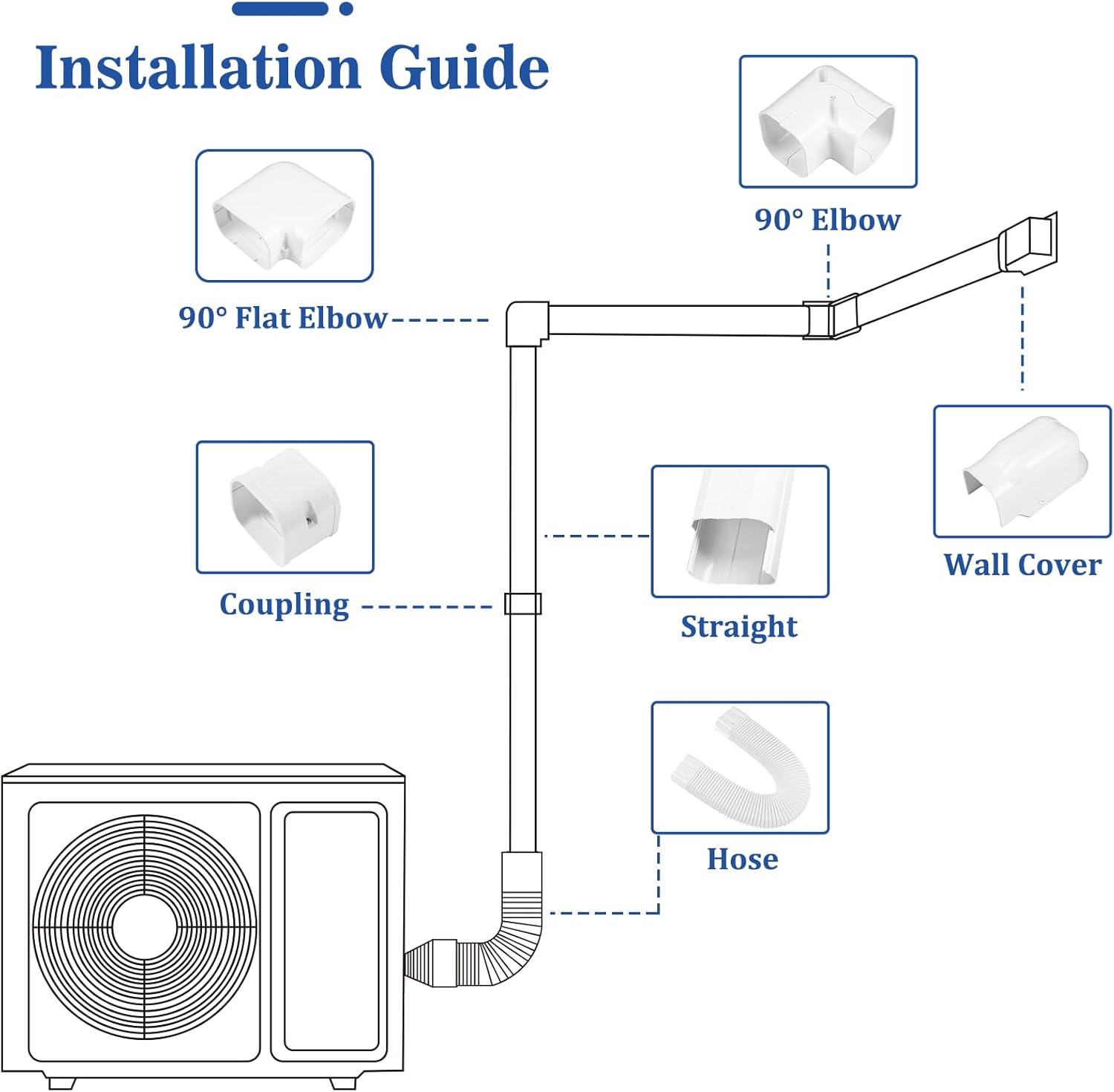 Installation Guide

90° Elbow

90° Flat Elbow

Wall Cover

Coupling

Straight

Hose