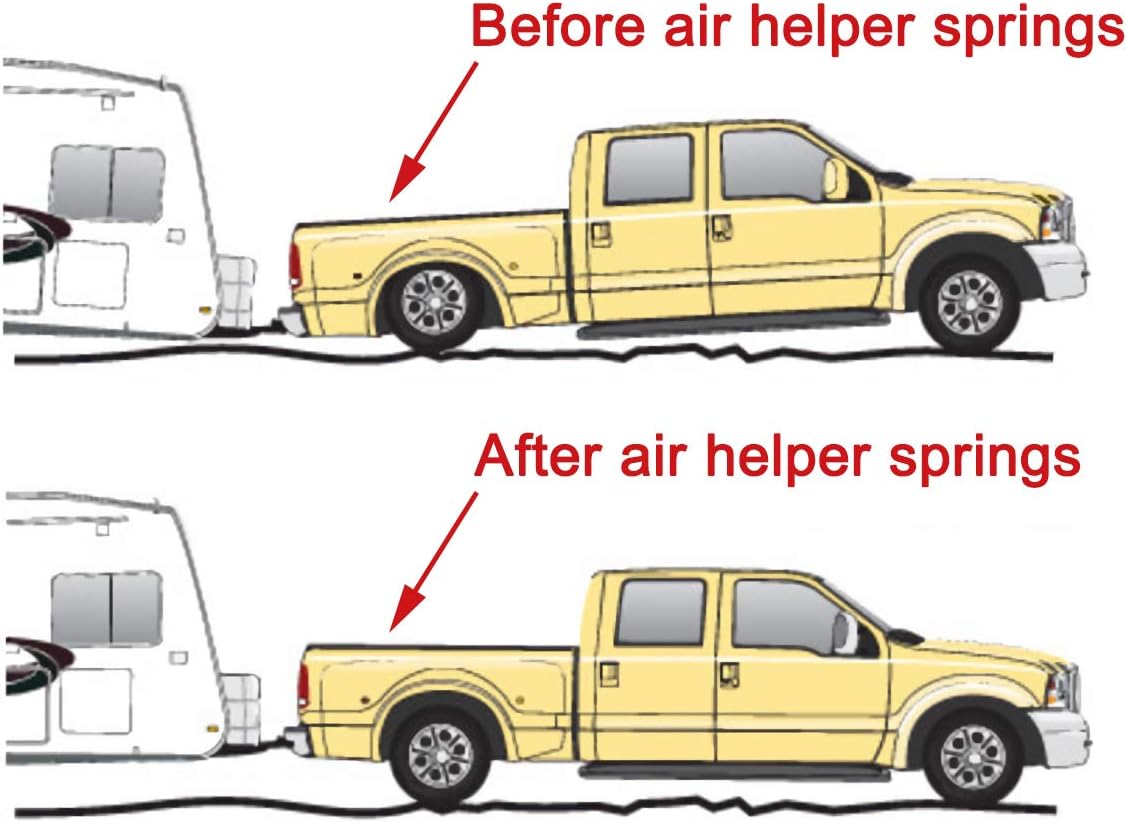 Before air helper springs

After air helper springs