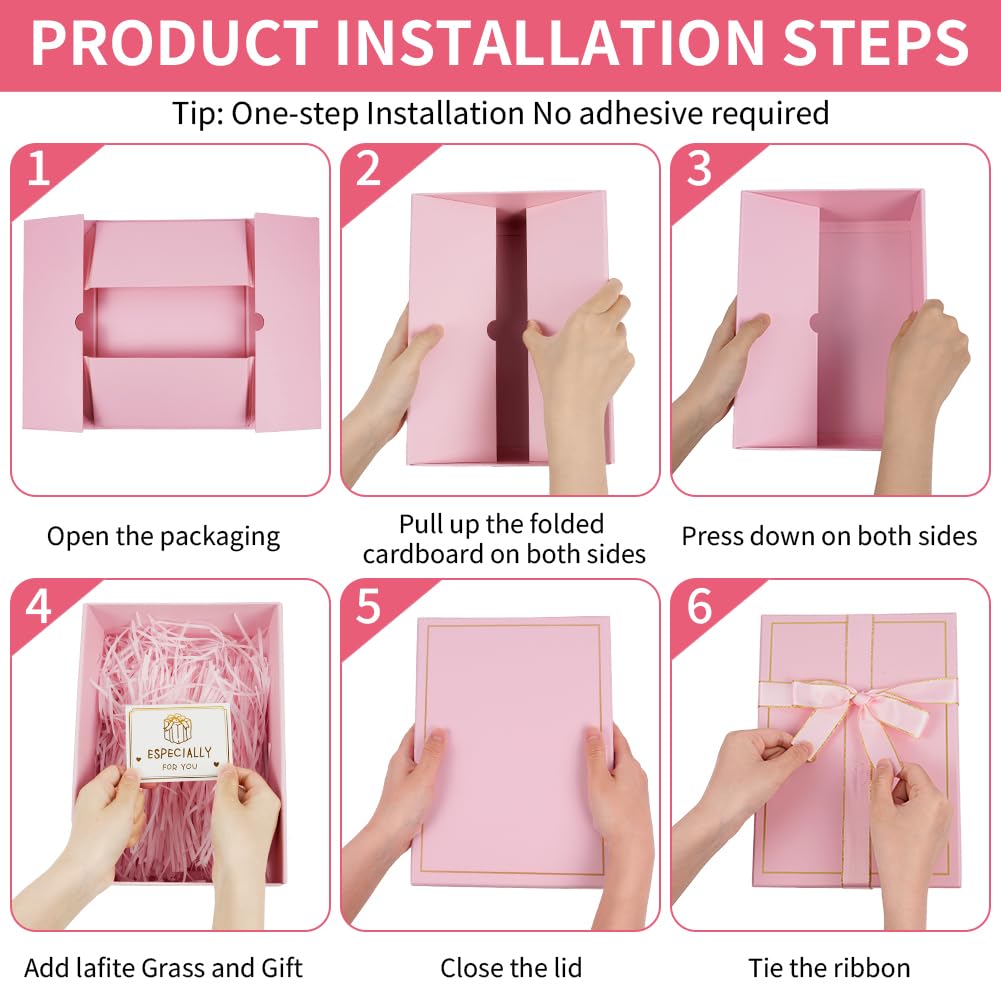 PRODUCT INSTALLATION STEPS

Tip: One-step Installation No adhesive required

1

Open the packaging

2

Pull up the folded cardboard on both sides

3

Press down on both sides

4

ESPECIALLY FOR YOU

Add lafite Grass and Gift

5

Close the lid

6

Tie the ribbon