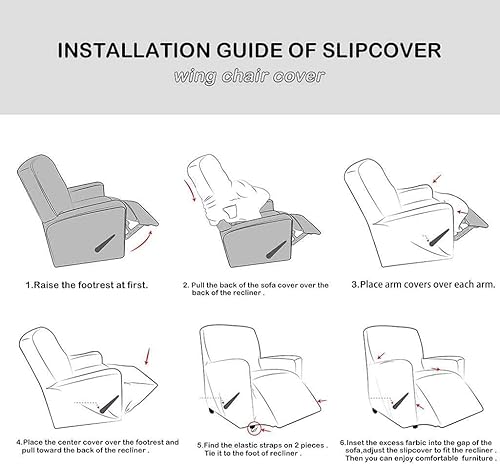 INSTALLATION GUIDE OF SLIPCOVER
wing chair cover

1.Raise the footrest at first.

2. Pull the back of the sofa cover over the back of the recliner .

3.Place arm covers over each arm.

4.Place the center cover over the footrest and pull toward the back of the recliner .

5.Find the elastic straps on 2 pieces . Tie it to the foot of recliner .

6.Inset the excess farbic into the gap of the sofa,adjust the slipcover to fit the recliner . Then you can enjoy comfortable furniture .