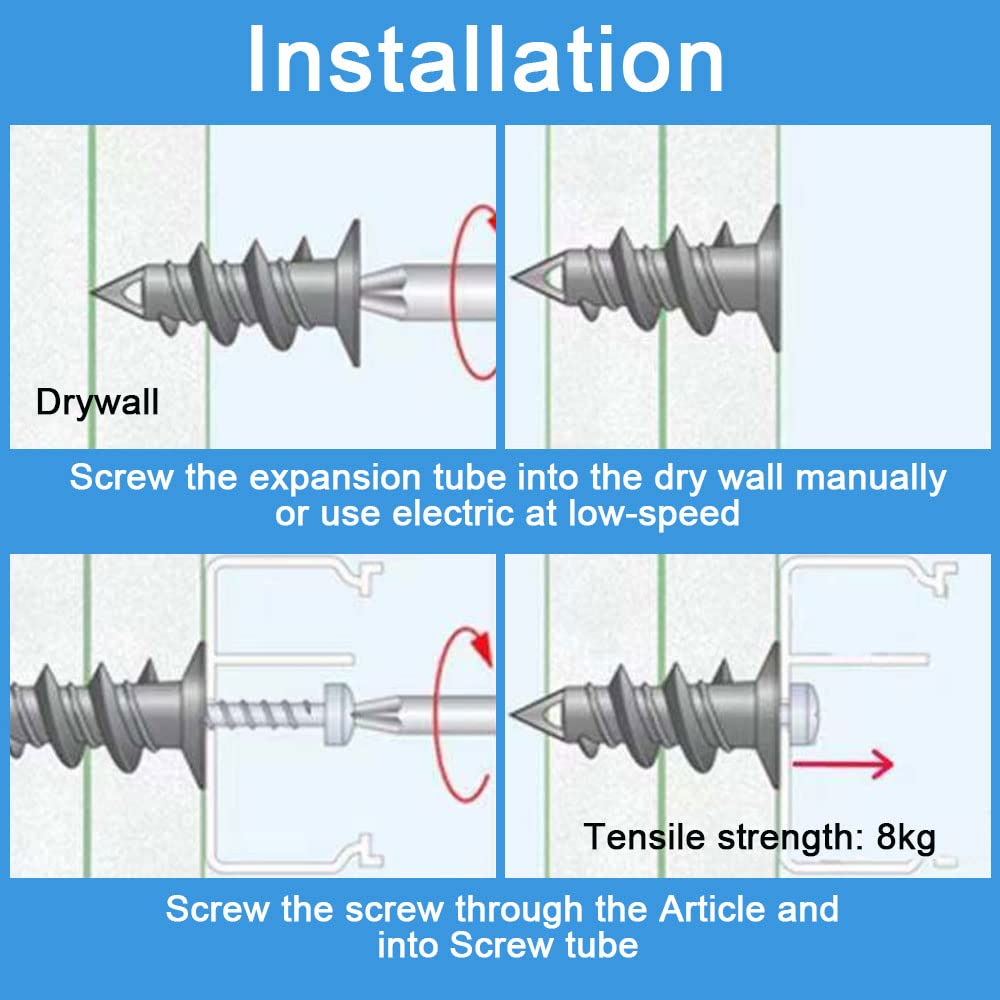 Installation

Drywall

Screw the expansion tube into the dry wall manually or use electric at low-speed

Tensile strength: 8kg

Screw the screw through the Article and into Screw tube