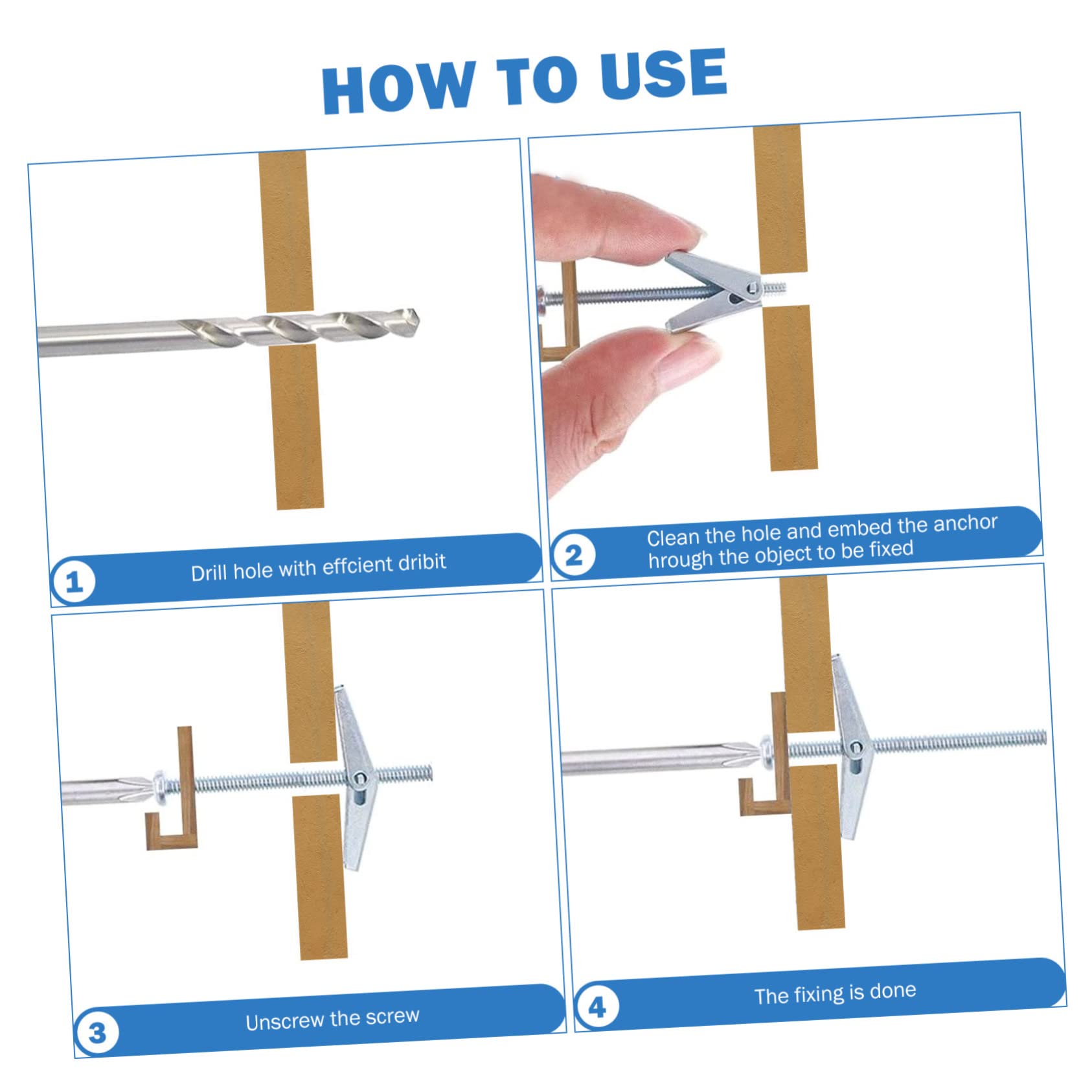 HOW TO USE

1 Drill hole with effcient dribit

2 Clean the hole and embed the anchor hrough the object to be fixed

3 Unscrew the screw

4 The fixing is done