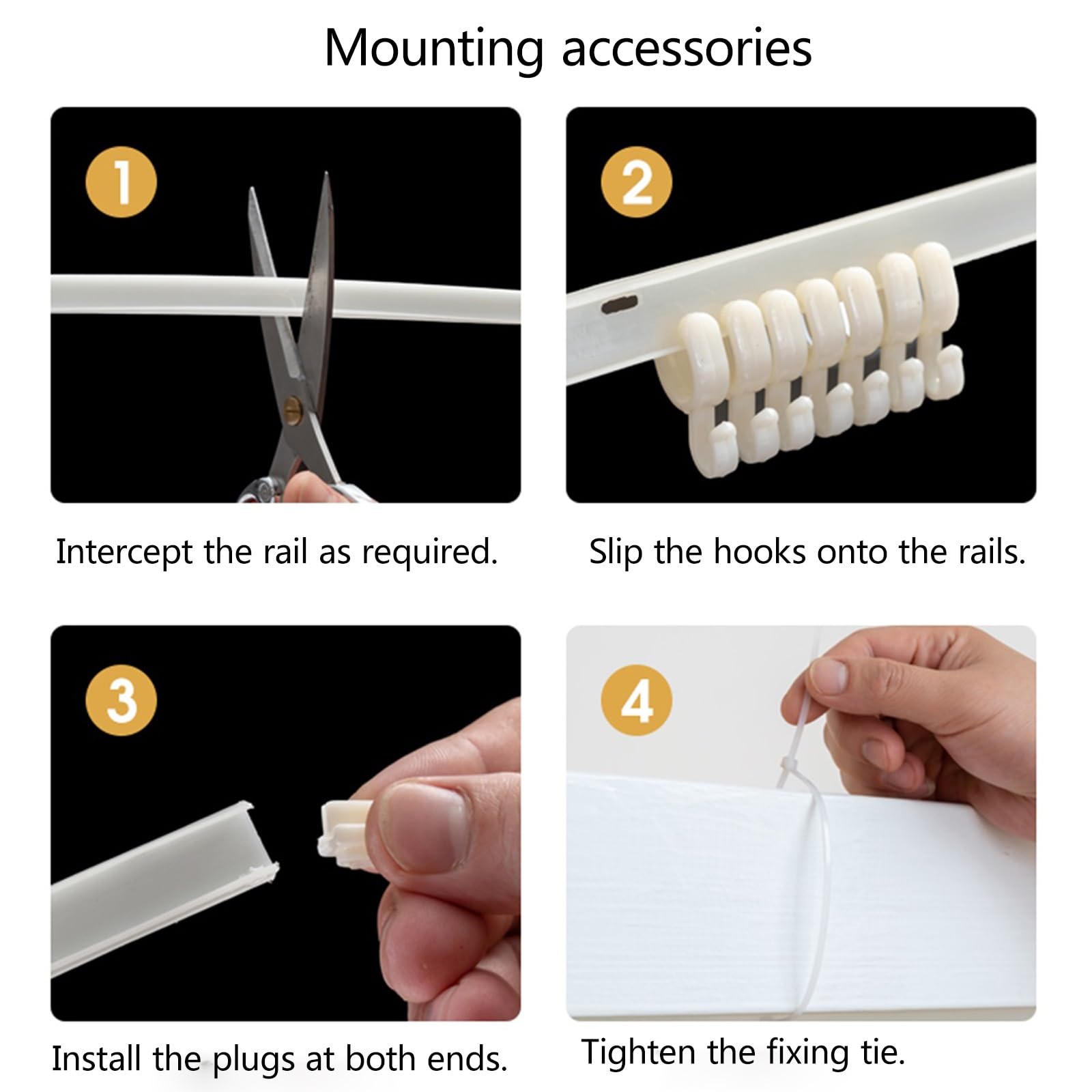 Mounting accessories

1

Intercept the rail as required.

2

Slip the hooks onto the rails.

3

Install the plugs at both ends.

4

Tighten the fixing tie.