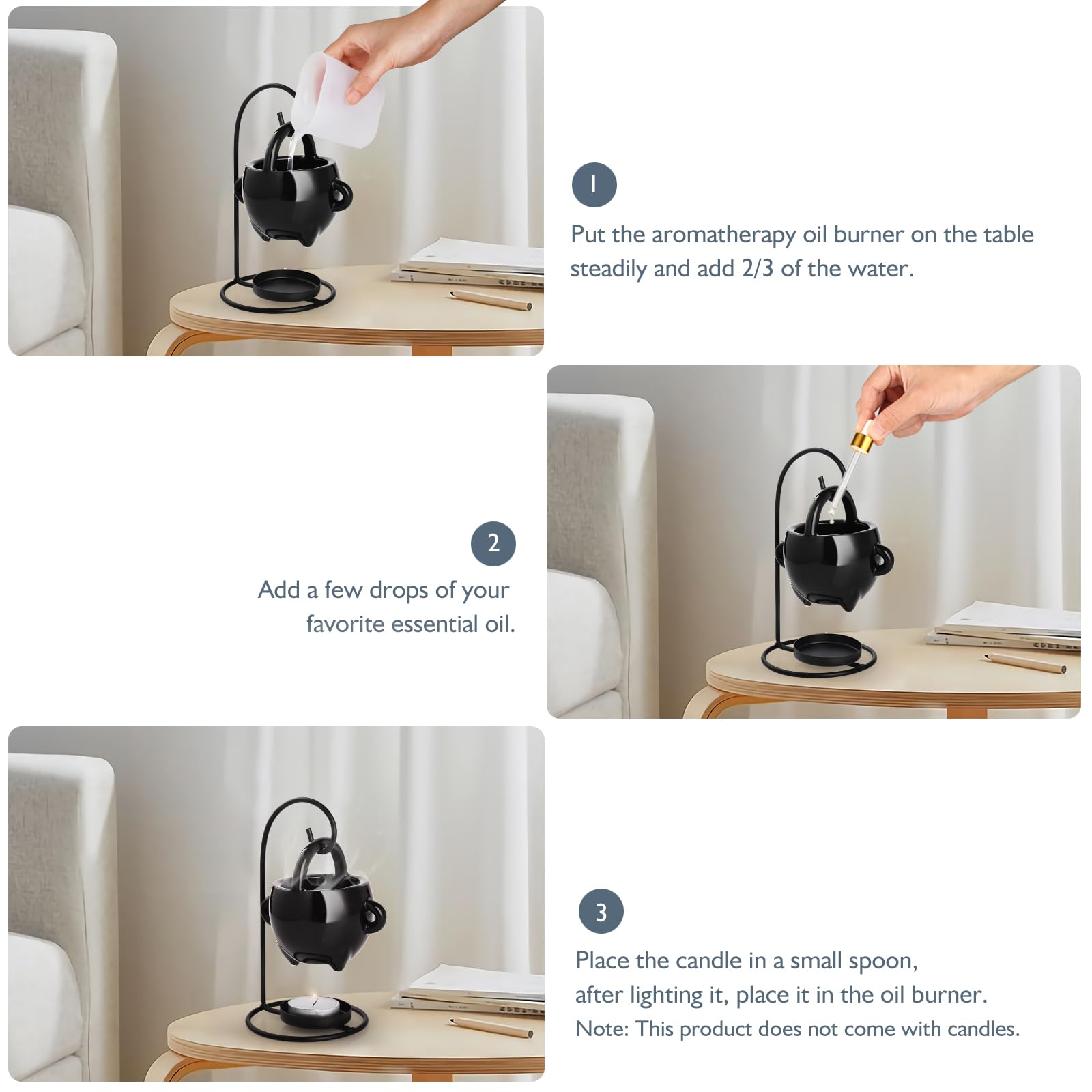 1

Put the aromatherapy oil burner on the table steadily and add 2/3 of the water.

2

Add a few drops of your favorite essential oil.

3

Place the candle in a small spoon, after lighting it, place it in the oil burner.

Note: This product does not come with candles.