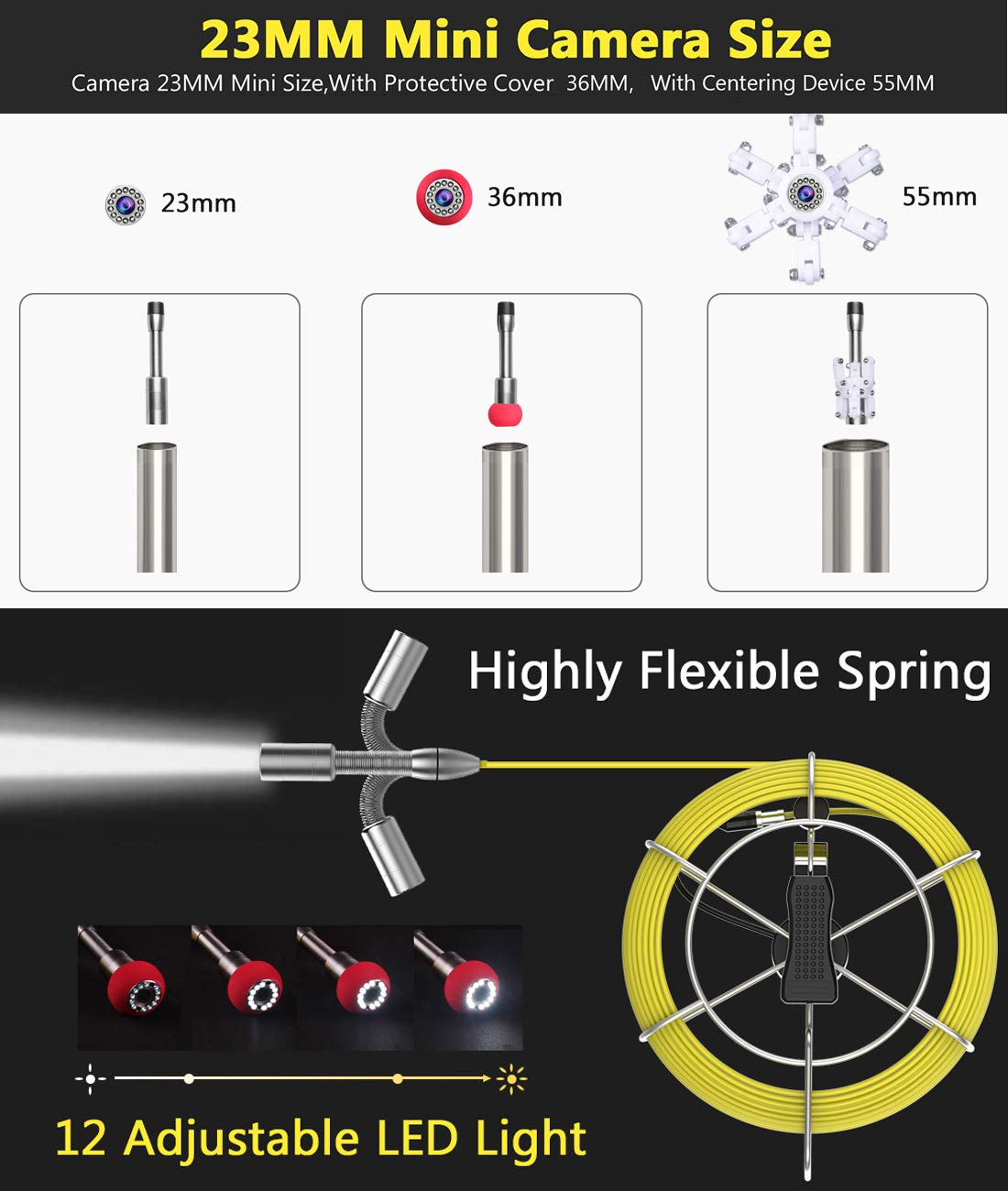 23MM Mini Camera Size
Camera 23MM Mini Size,With Protective Cover 36MM, With Centering Device 55MM

23mm

36mm

55mm

Highly Flexible Spring

12 Adjustable LED Light