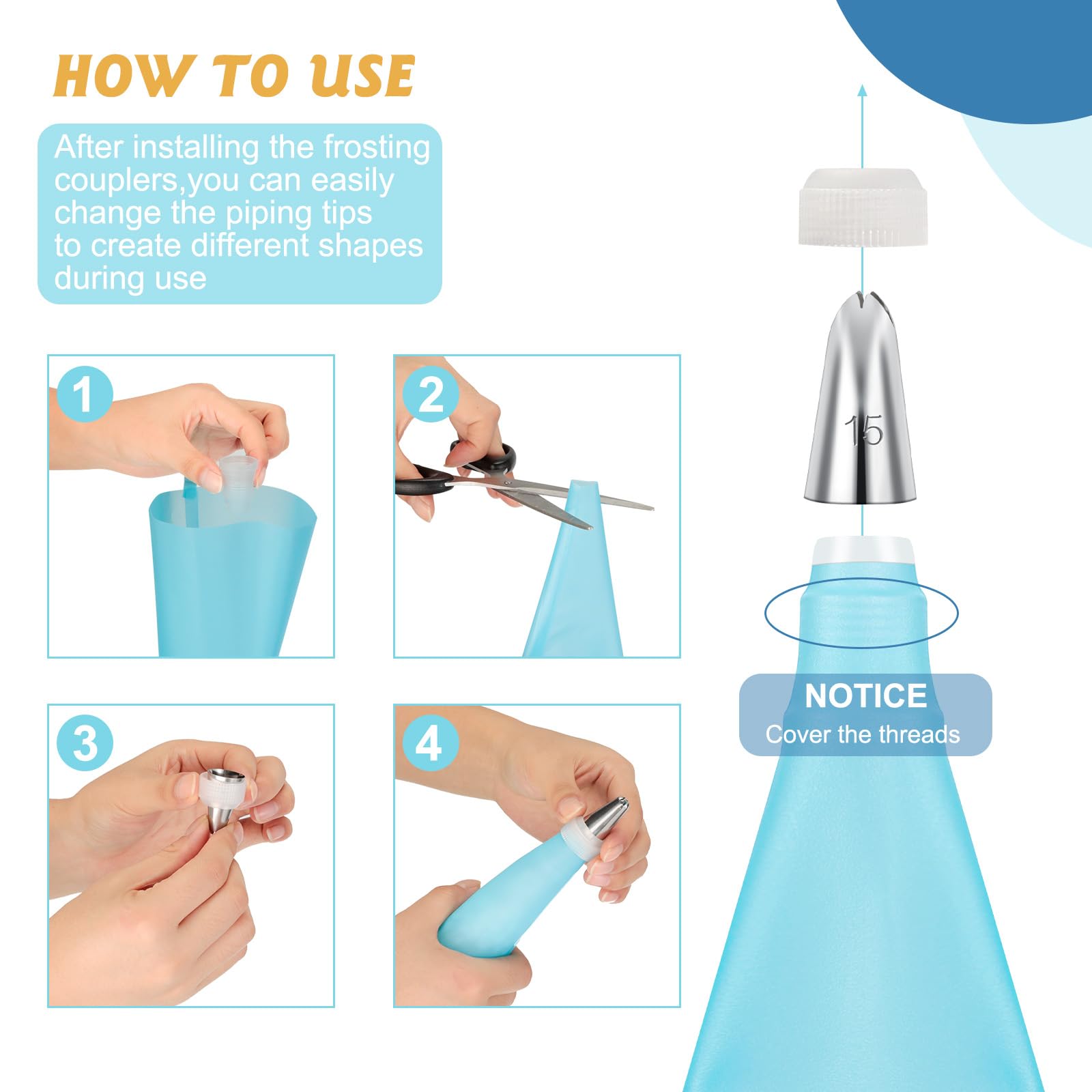 HOW TO USE

After installing the frosting couplers,you can easily change the piping tips to create different shapes during use

1

2

3

4

15

NOTICE
Cover the threads