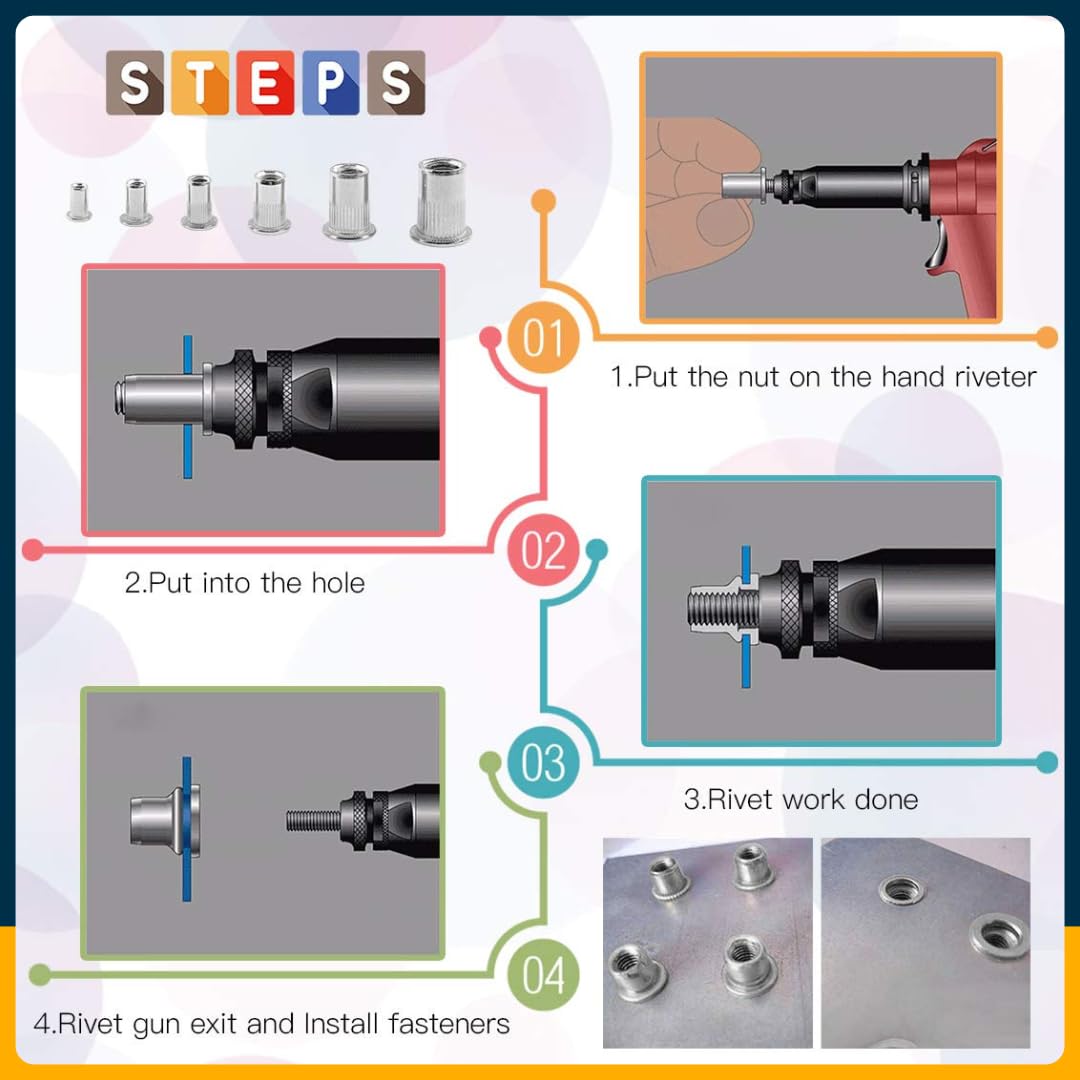 STEPS

01

1.Put the nut on the hand riveter

02

2.Put into the hole

03

3.Rivet work done

04

4.Rivet gun exit and Install fasteners