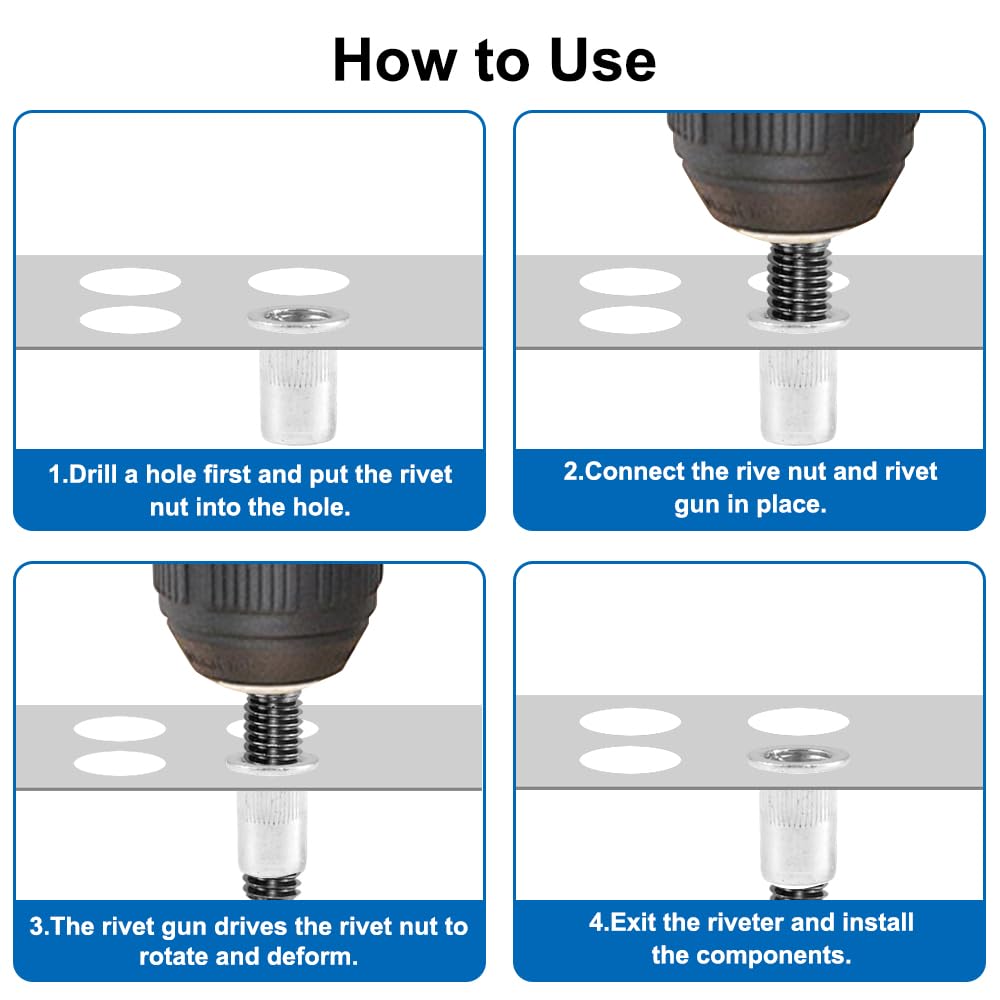 How to Use

1.Drill a hole first and put the rivet nut into the hole.

2.Connect the rive nut and rivet gun in place.

3.The rivet gun drives the rivet nut to rotate and deform.

4.Exit the riveter and install the components.