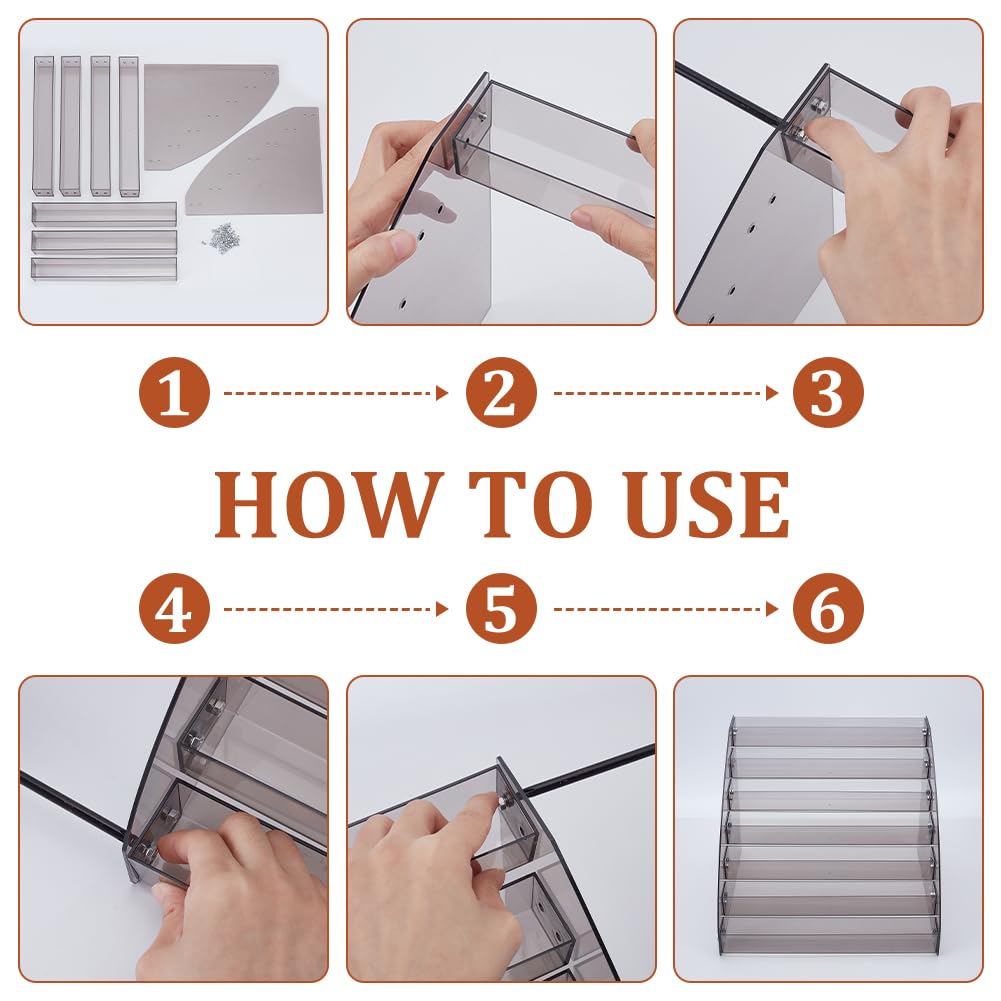 1
2
3
HOW TO USE
4
5
6