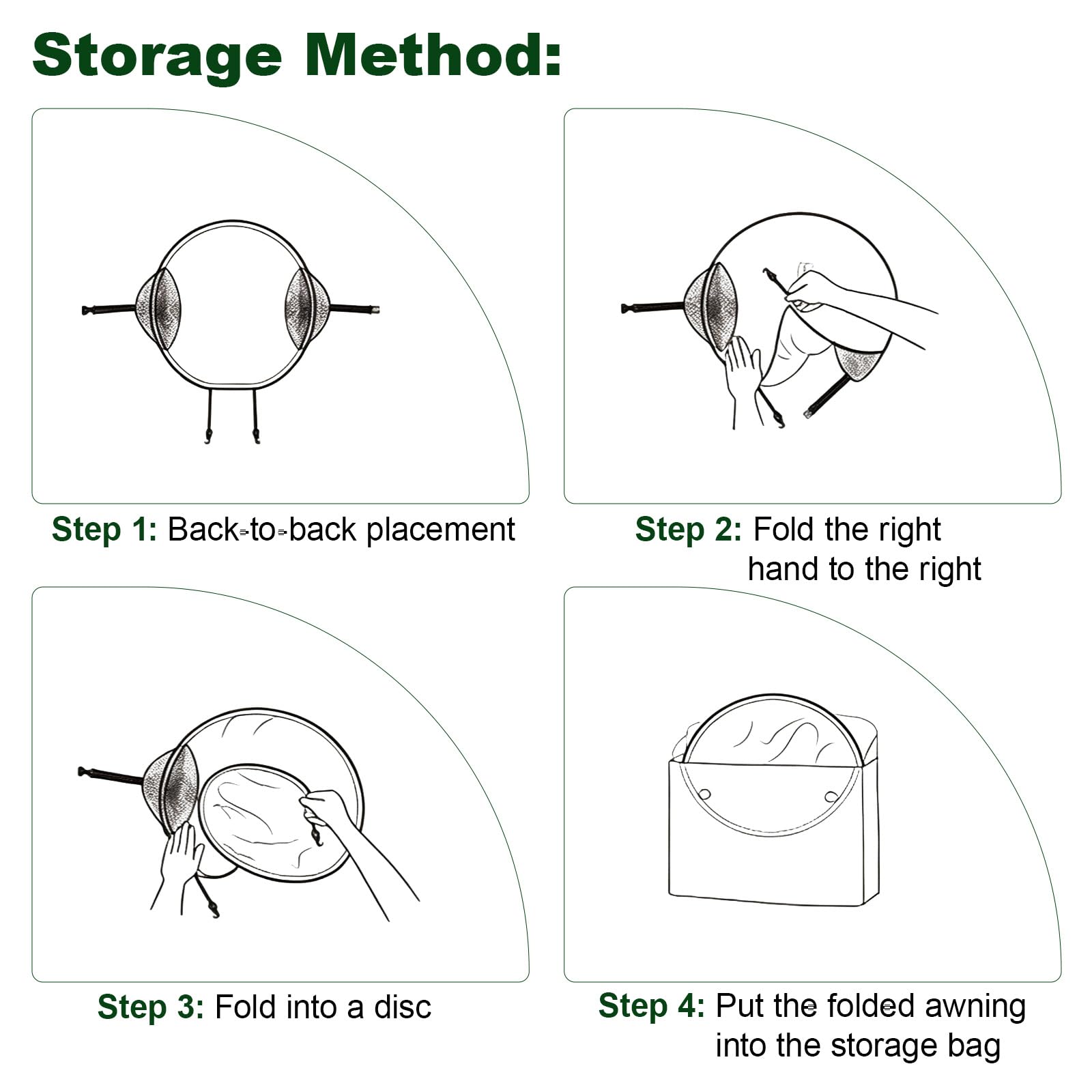 Storage Method:

Step 1: Back-to-back placement

Step 2: Fold the right hand to the right

Step 3: Fold into a disc

Step 4: Put the folded awning into the storage bag