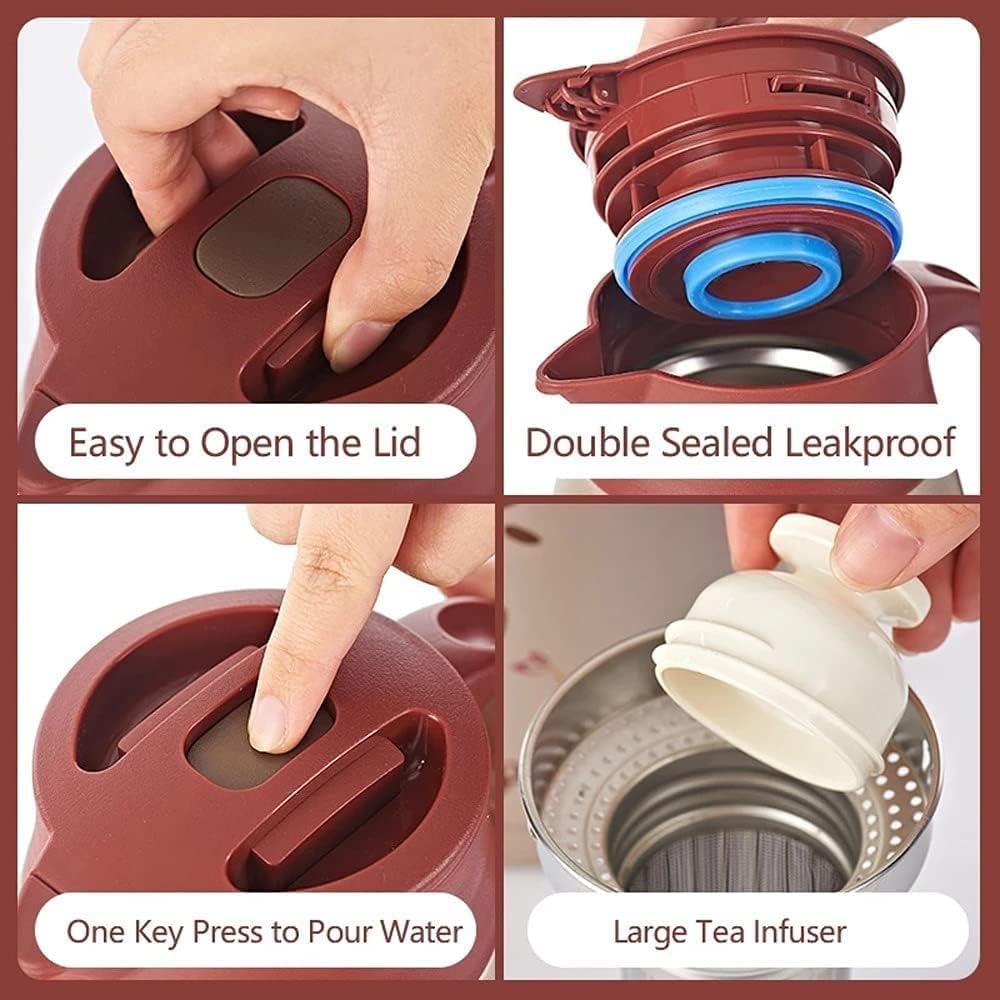 Easy to Open the Lid

Double Sealed Leakproof

One Key Press to Pour Water

Large Tea Infuser