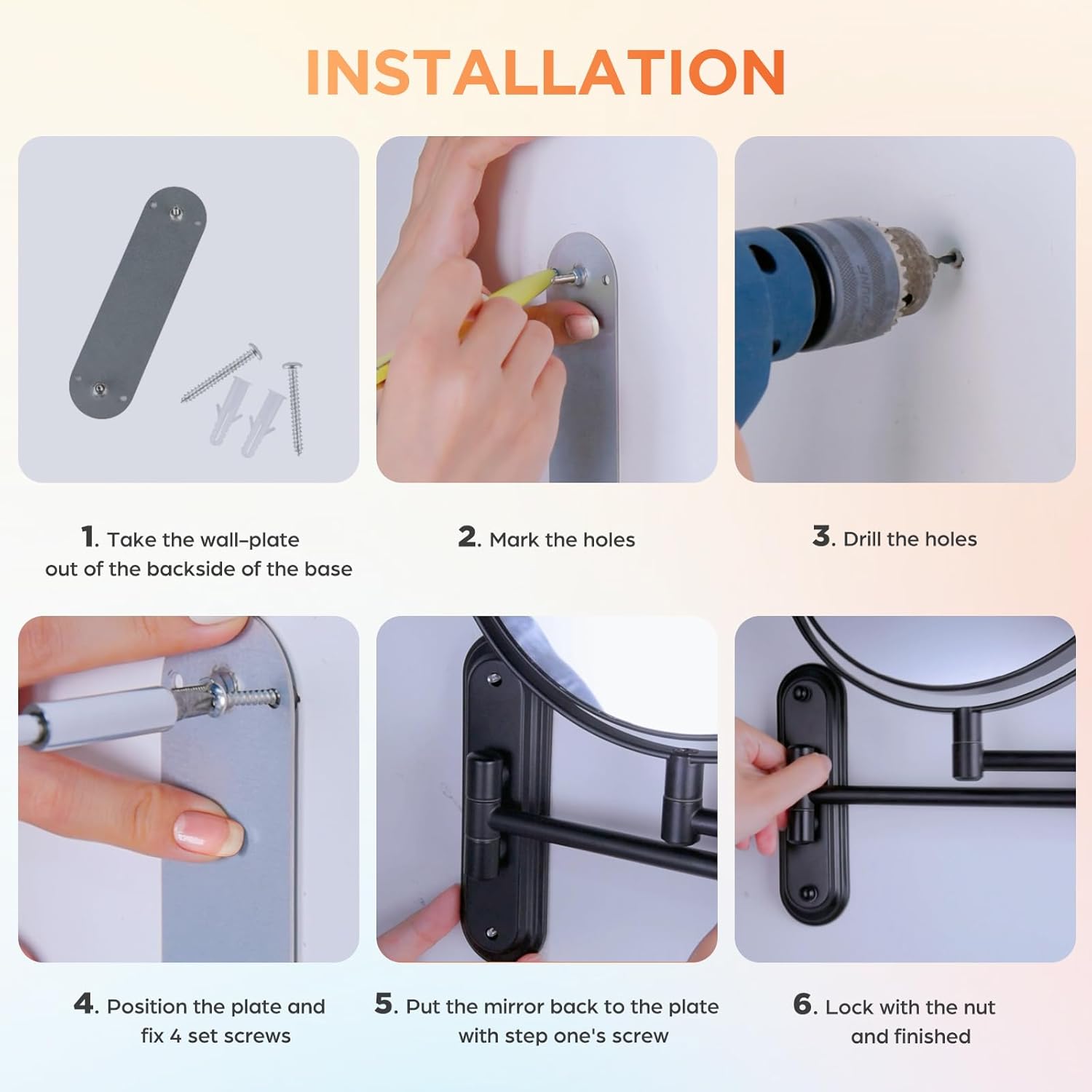 INSTALLATION

1. Take the wall-plate out of the backside of the base

2. Mark the holes

3. Drill the holes

4. Position the plate and fix 4 set screws

5. Put the mirror back to the plate with step one's screw

6. Lock with the nut and finished