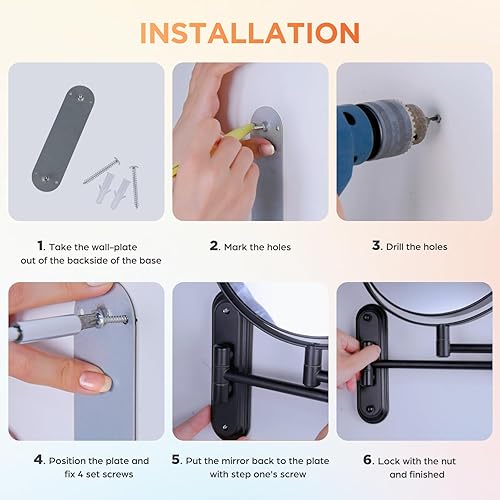 INSTALLATION

1. Take the wall-plate out of the backside of the base

2. Mark the holes

3. Drill the holes

4. Position the plate and fix 4 set screws

5. Put the mirror back to the plate with step one's screw

6. Lock with the nut and finished