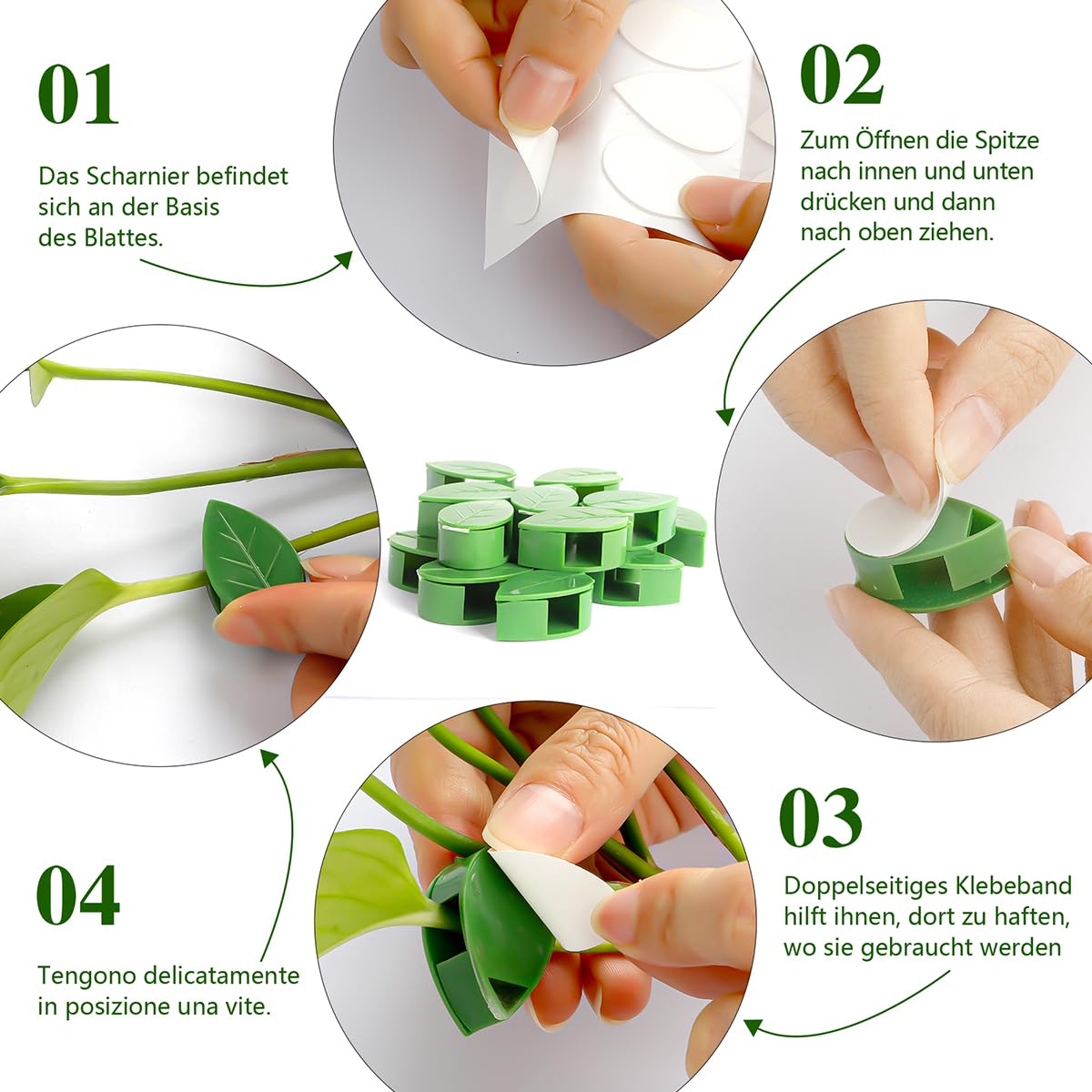 01

Das Scharnier befindet sich an der Basis des Blattes.

02

Zum Öffnen die Spitze nach innen und unten drücken und dann nach oben ziehen.

03

Doppelseitiges Klebeband hilft ihnen, dort zu haften, wo sie gebraucht werden

04

Tengono delicatamente in posizione una vite.